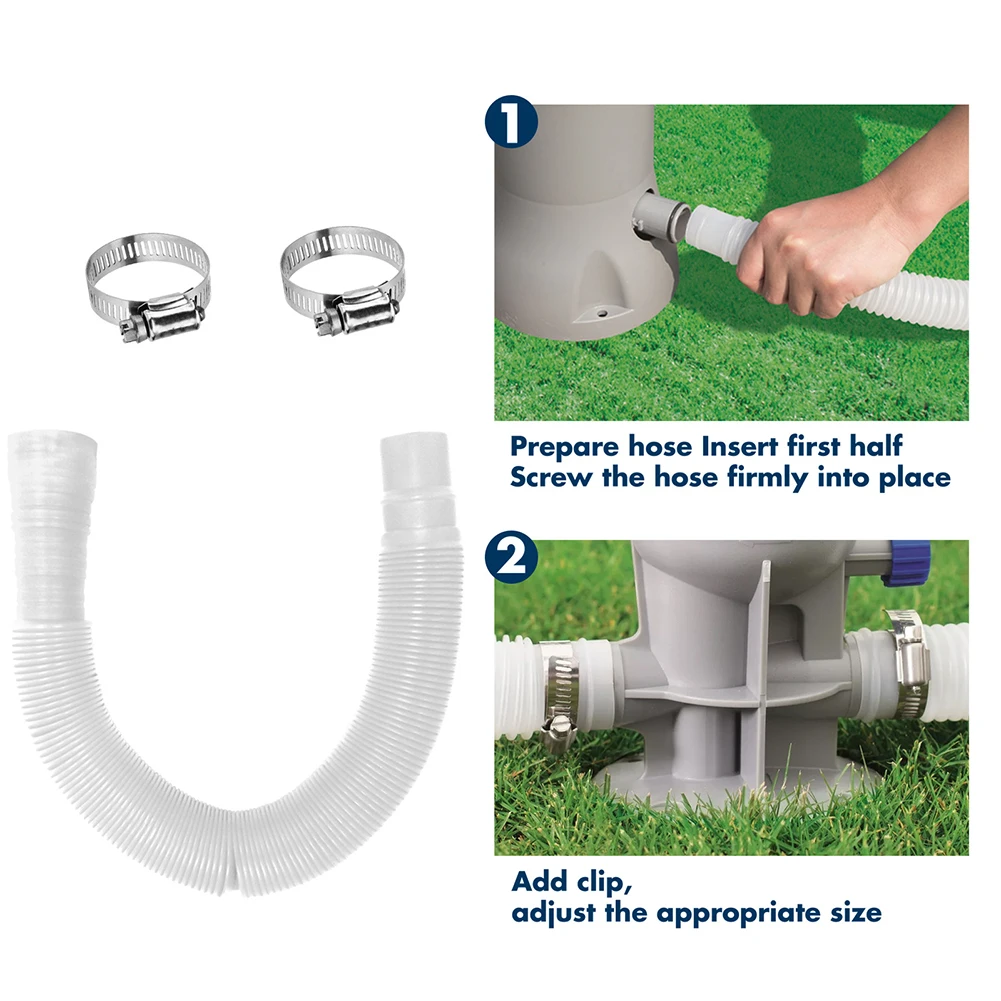 1

Prepare hose Insert first half
Screw the hose firmly into place

2

Add clip,
adjust the appropriate size