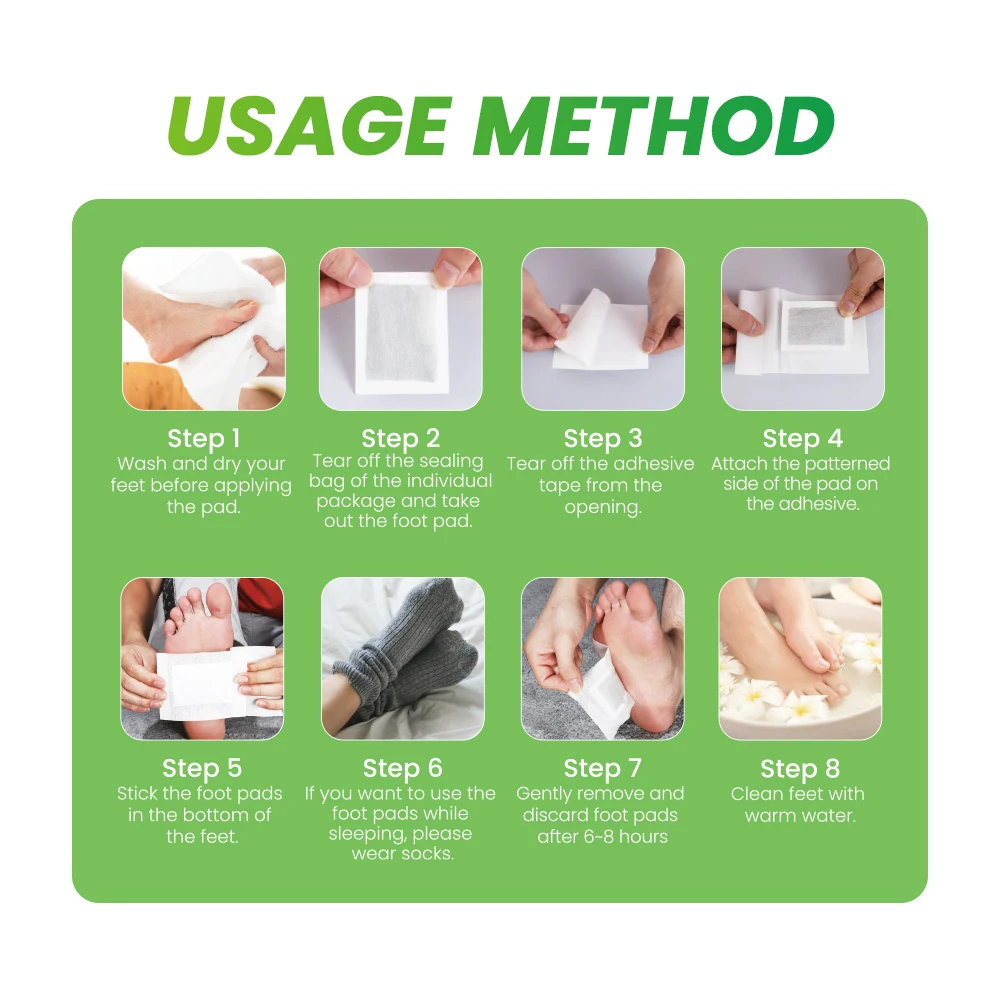 USAGE METHOD

Step 1
Wash and dry your feet before applying the pad.

Step 2
Tear off the sealing bag of the individual package and take out the foot pad.

Step 3
Tear off the adhesive tape from the opening.

Step 4
Attach the patterned side of the pad on the adhesive.

Step 5
Stick the foot pads in the bottom of the feet.

Step 6
If you want to use the foot pads while sleeping, please wear socks.

Step 7
Gently remove and discard foot pads after 6~8 hours

Step 8
Clean feet with warm water.