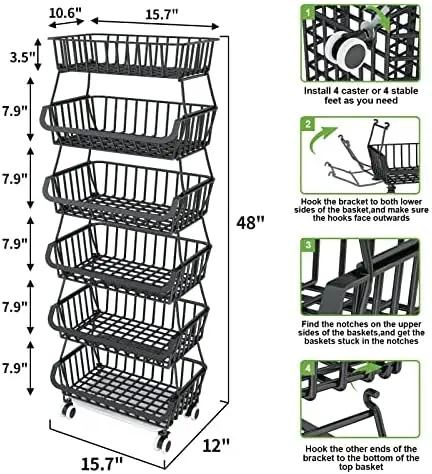 10.6"
15.7"
3.5"
7.9"
7.9"
7.9"
7.9"
7.9"
48"
15.7"
12"

1
Install 4 caster or 4 stable feet as you need

2
Hook the bracket to both lower sides of the basket,and make sure the hooks face outwards

3
Find the notches on the upper sides of the baskets,and get the baskets stuck in the notches

4
Hook the other ends of the bracket to the bottom of the top basket