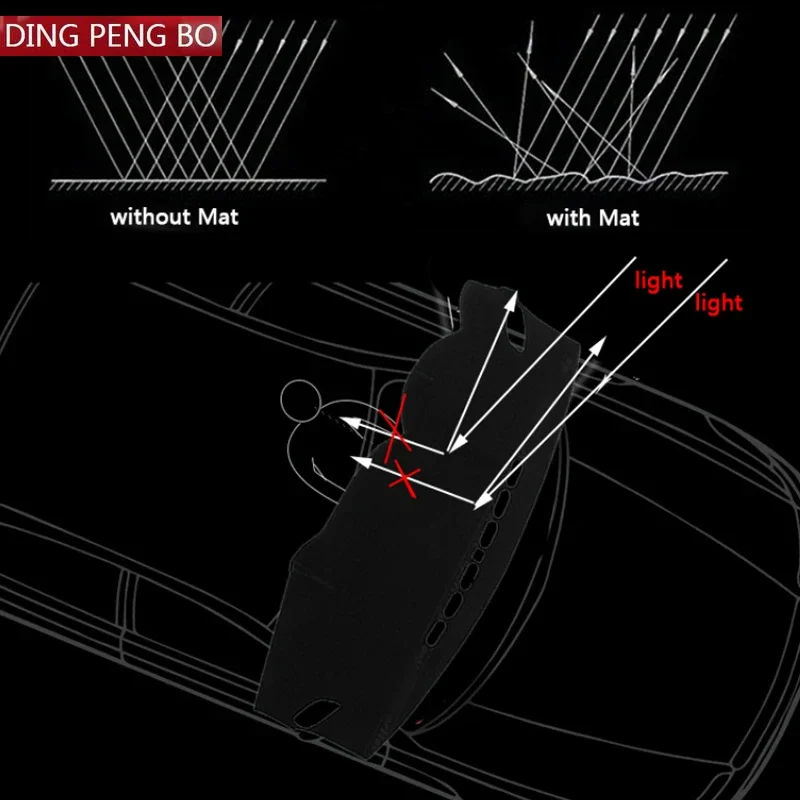 DING PENG BO

without Mat

with Mat

light

light