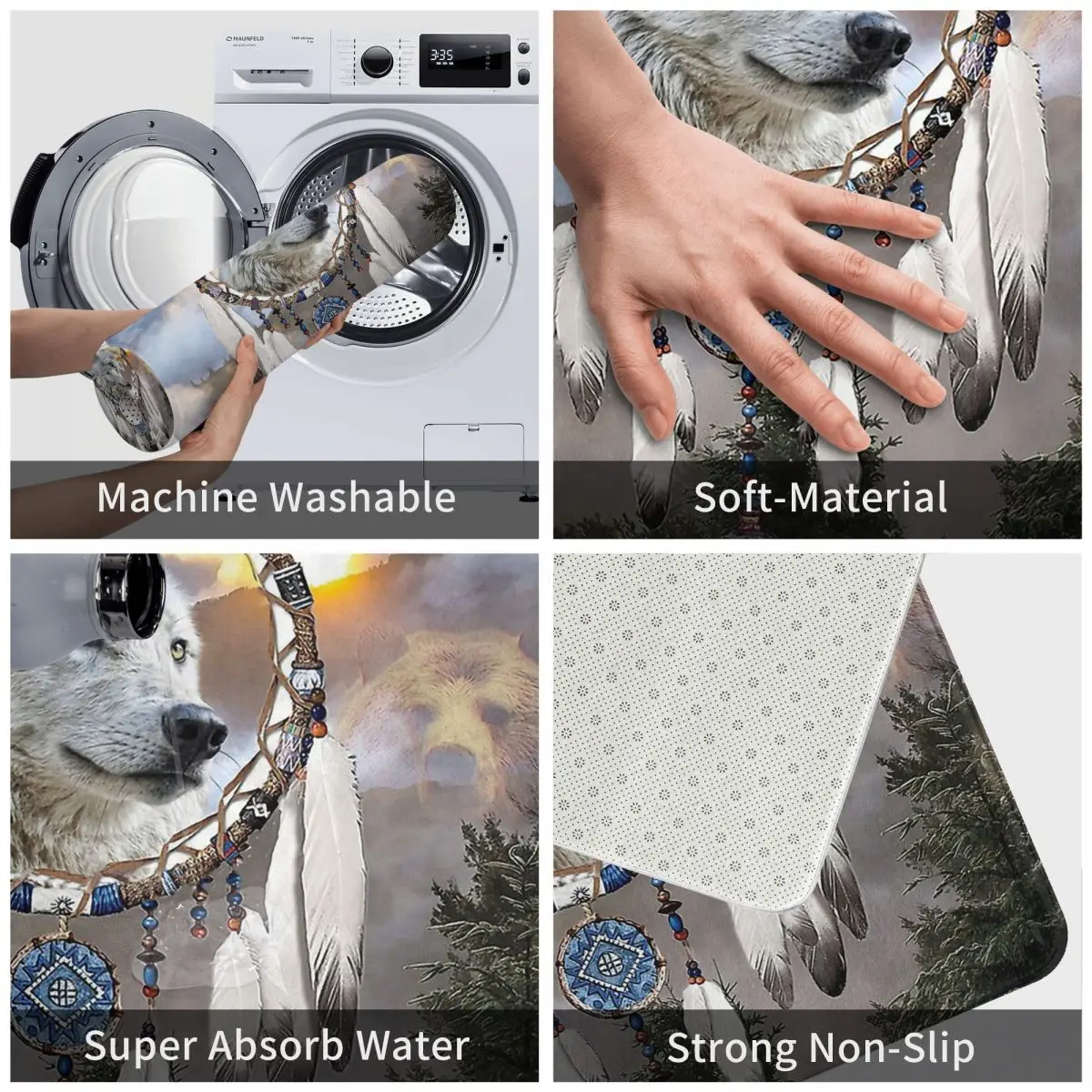 MAUNFELD

3:35

Machine Washable

Soft-Material

Super Absorb Water

Strong Non-Slip