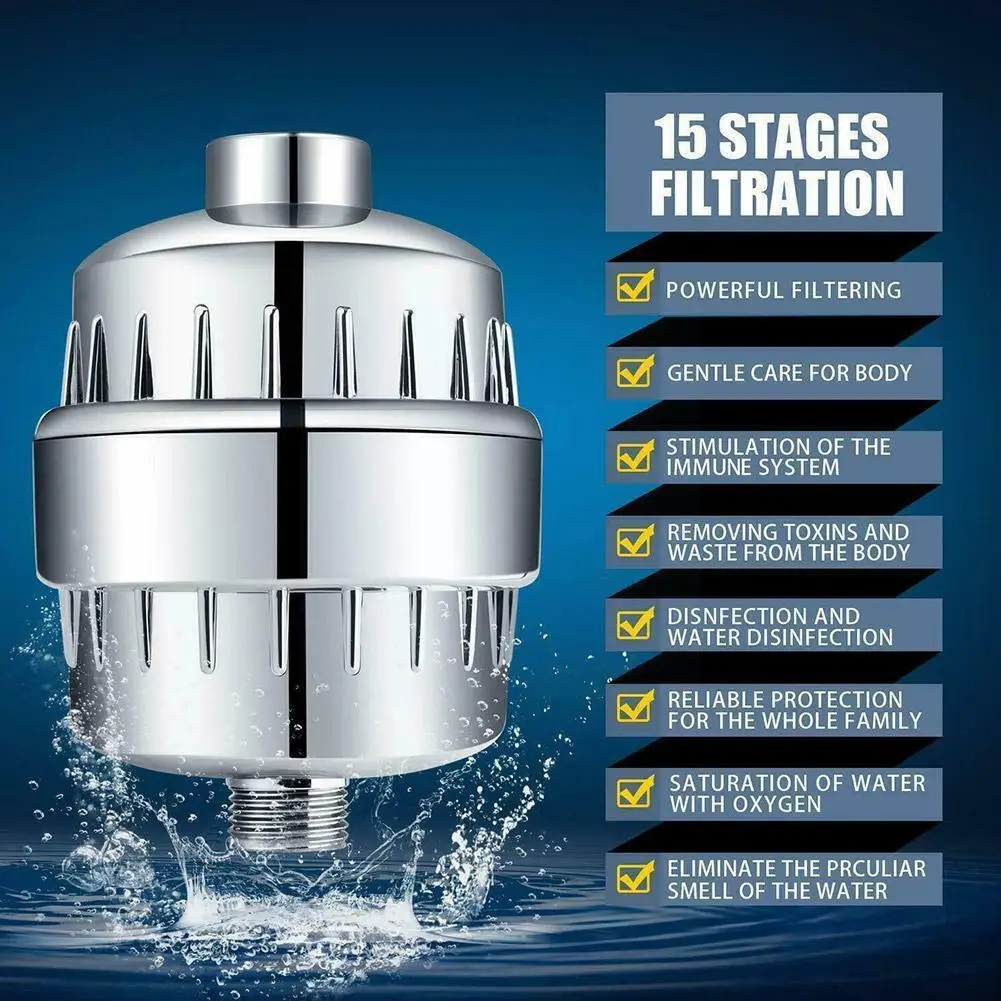 15 STAGES FILTRATION

POWERFUL FILTERING

GENTLE CARE FOR BODY

STIMULATION OF THE IMMUNE SYSTEM

REMOVING TOXINS AND WASTE FROM THE BODY

DISNFECTION AND WATER DISINFECTION

RELIABLE PROTECTION FOR THE WHOLE FAMILY

SATURATION OF WATER WITH OXYGEN

ELIMINATE THE PRCULIAR SMELL OF THE WATER