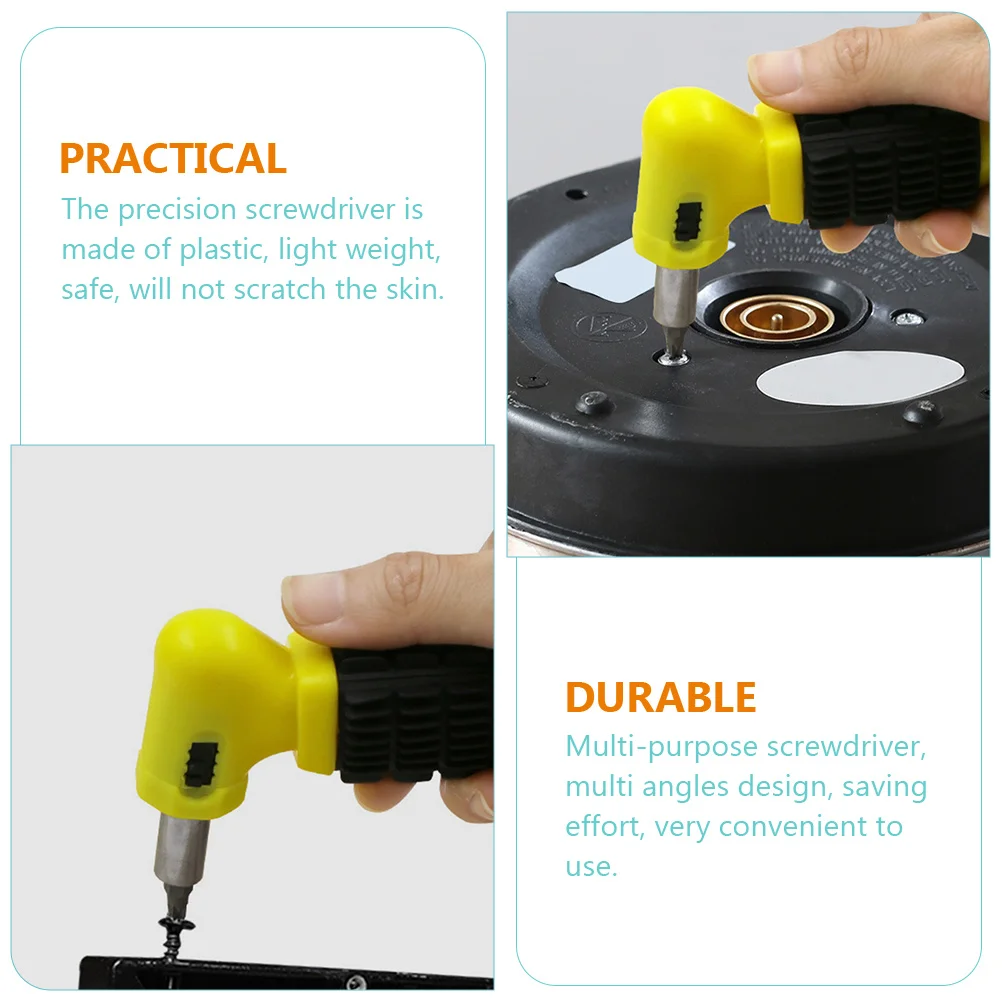 PRACTICAL
The precision screwdriver is made of plastic, light weight, safe, will not scratch the skin.

DURABLE
Multi-purpose screwdriver, multi angles design, saving effort, very convenient to use.