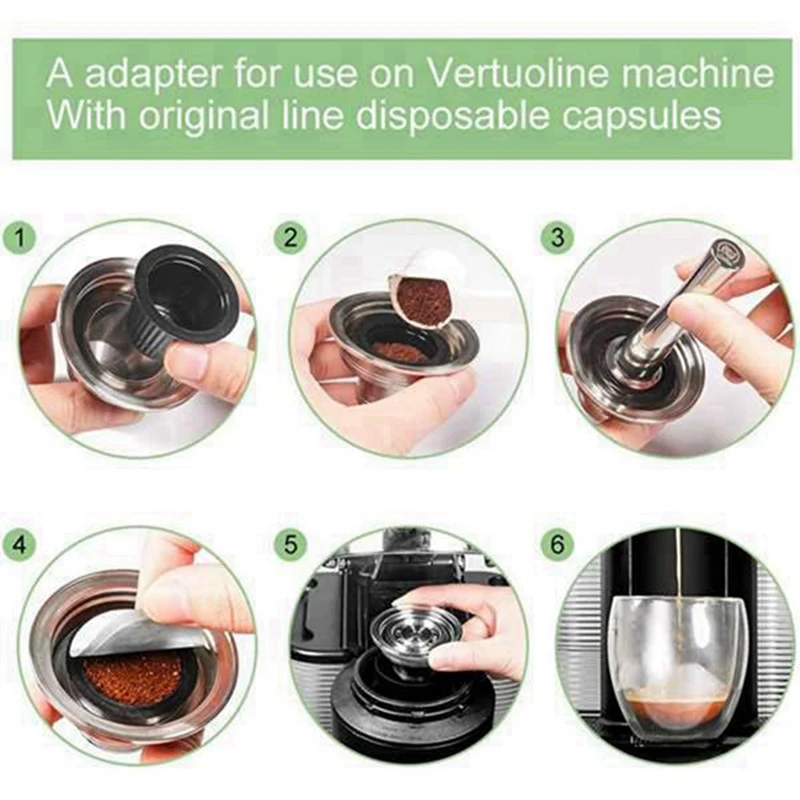 A adapter for use on Vertuoline machine
With original line disposable capsules

1

2

3

4

5

6