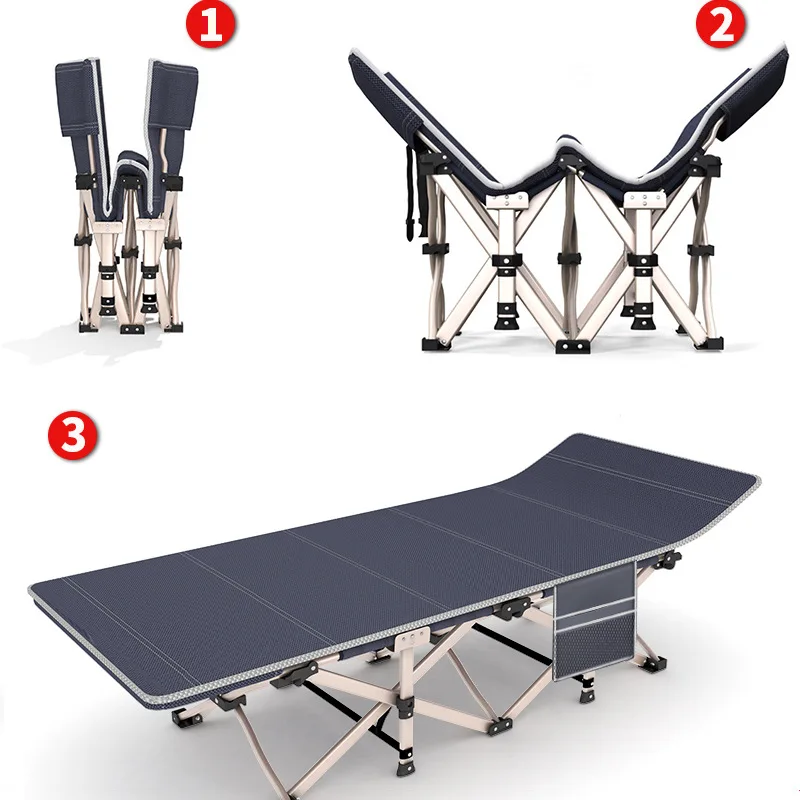 1

2

3