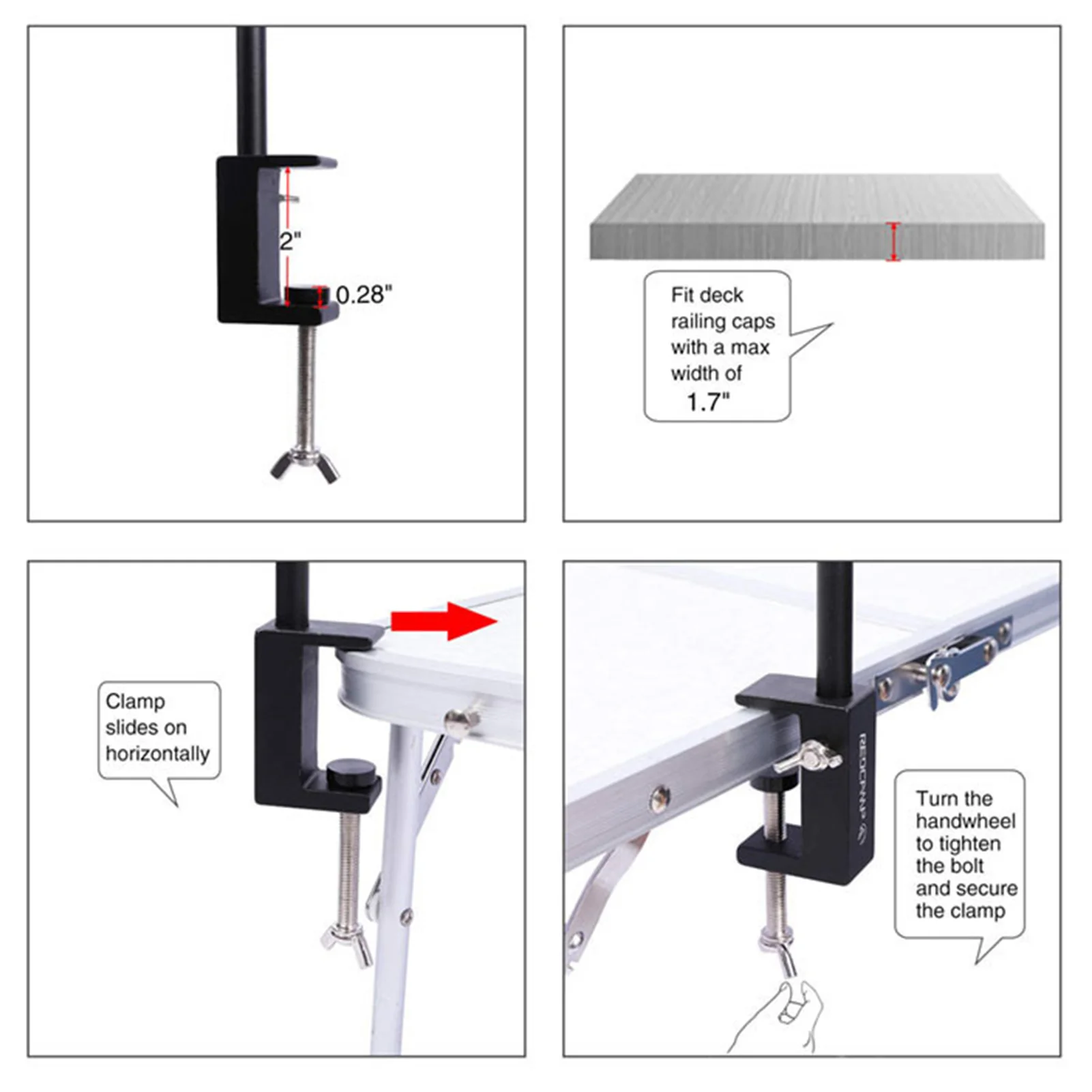 2"

0.28"

Fit deck railing caps with a max width of 1.7"

Clamp slides on horizontally

REDCAMP

Turn the handwheel to tighten the bolt and secure the clamp