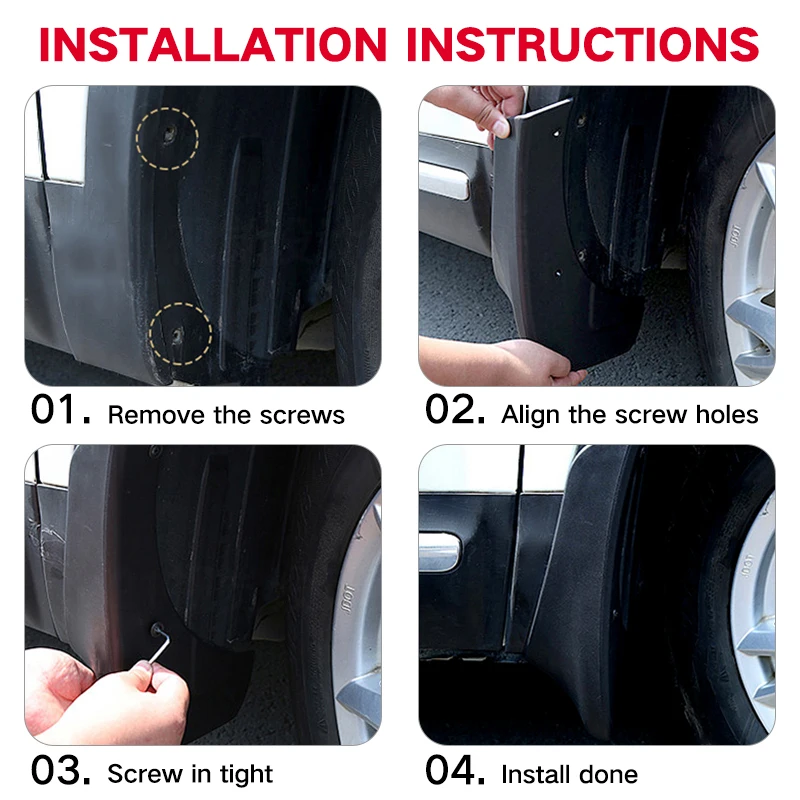 INSTALLATION INSTRUCTIONS

01. Remove the screws

02. Align the screw holes

03. Screw in tight

04. Install done