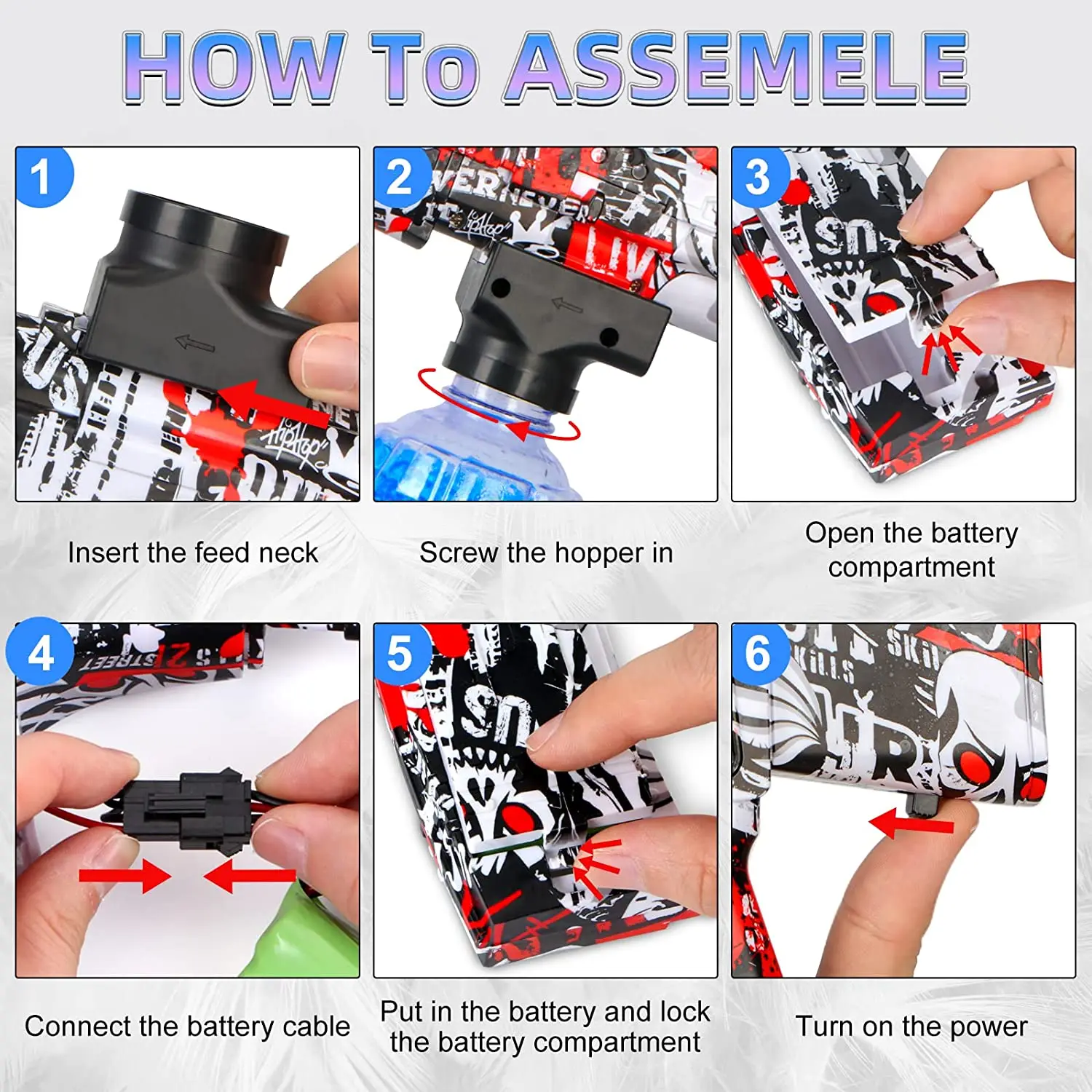 HOW To ASSEMELE

1

Insert the feed neck

2

Screw the hopper in

3

Open the battery compartment

4

Connect the battery cable

5

Put in the battery and lock the battery compartment

6

Turn on the power