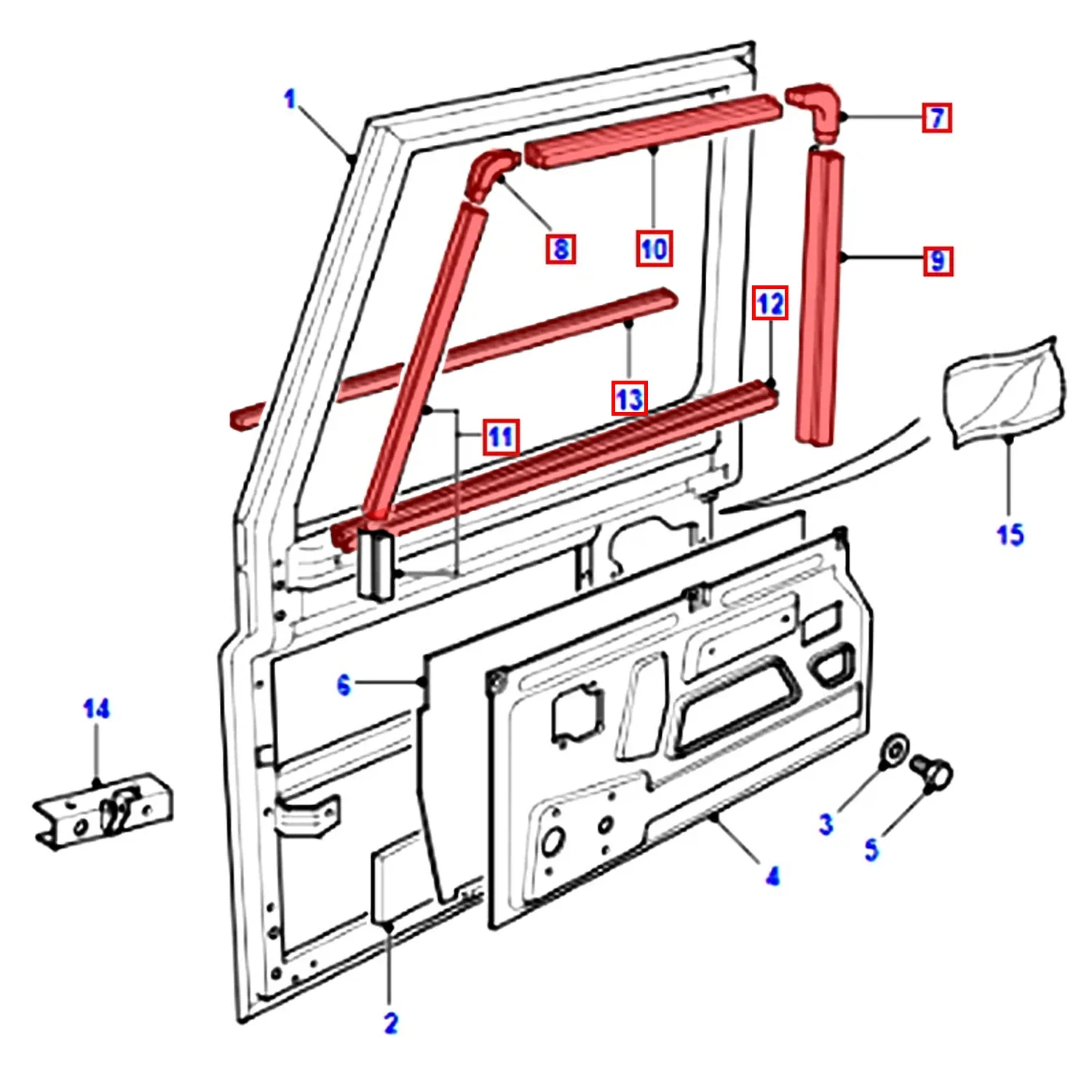 1
7
8
10
9
12
13
11
15
6
14
3
5
4
2