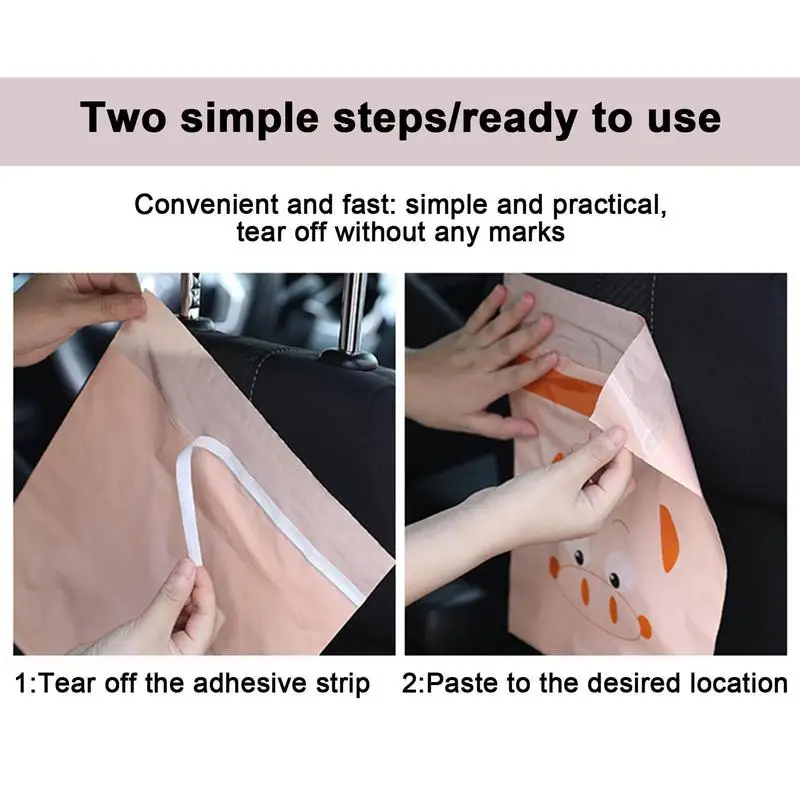 Two simple steps/ready to use

Convenient and fast: simple and practical, tear off without any marks

1:Tear off the adhesive strip

2:Paste to the desired location