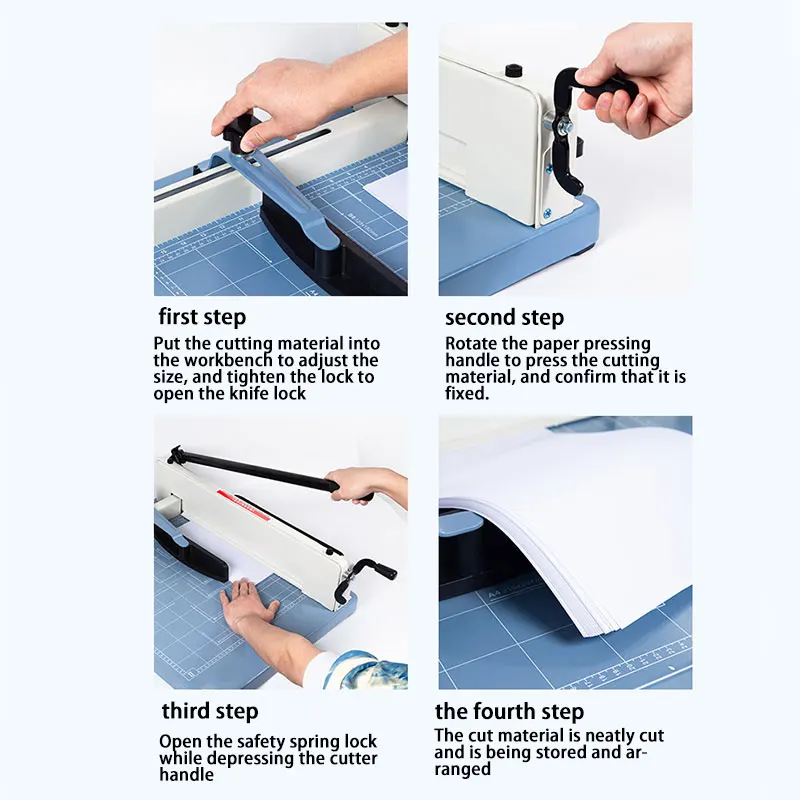 first step

Put the cutting material into the workbench to adjust the size, and tighten the lock to open the knife lock

second step

Rotate the paper pressing handle to press the cutting material, and confirm that it is fixed.

third step

Open the safety spring lock while depressing the cutter handle

the fourth step

The cut material is neatly cut and is being stored and arranged