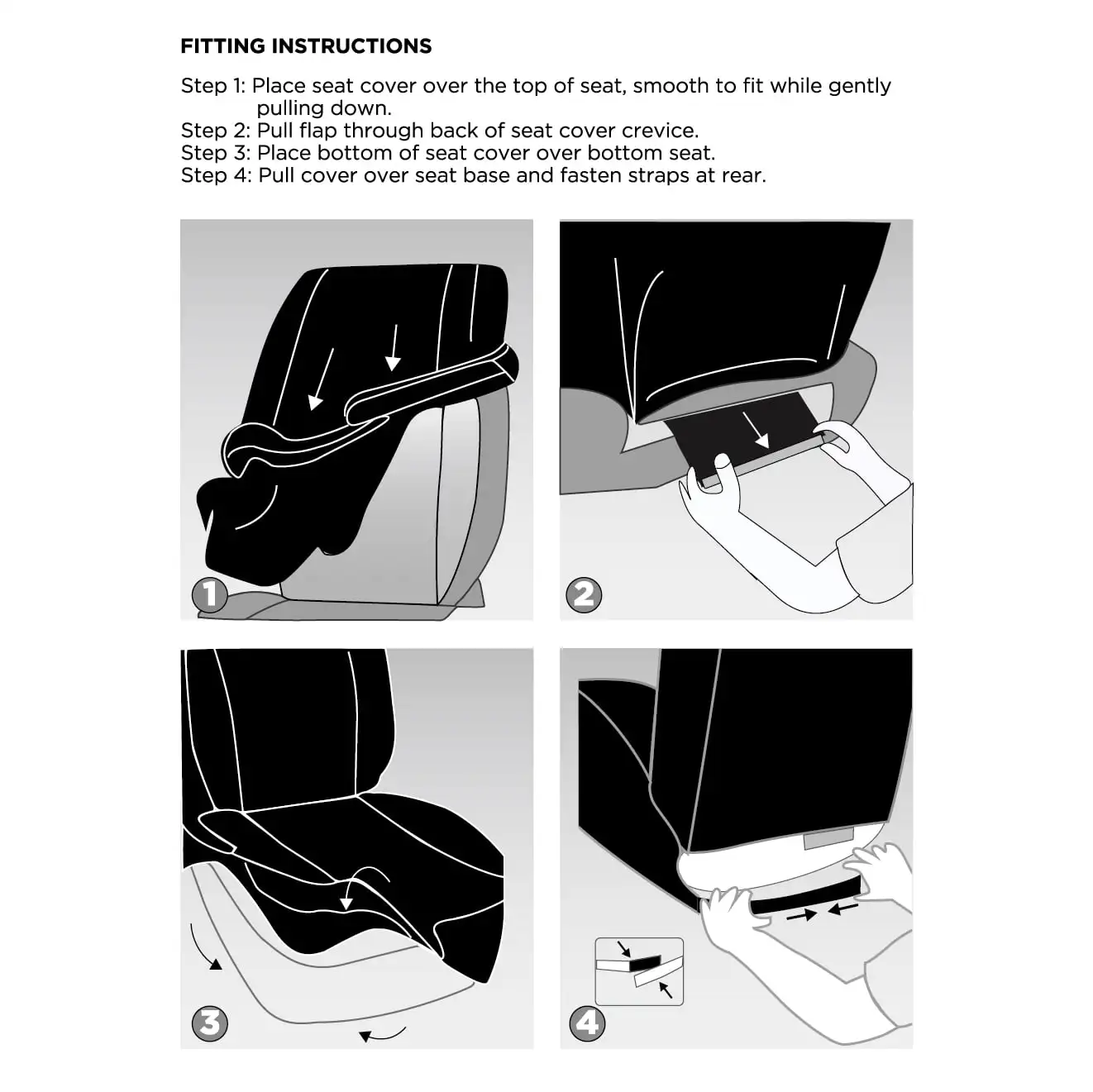 FITTING INSTRUCTIONS

Step 1: Place seat cover over the top of seat, smooth to fit while gently pulling down.
Step 2: Pull flap through back of seat cover crevice.
Step 3: Place bottom of seat cover over bottom seat.
Step 4: Pull cover over seat base and fasten straps at rear.

1

2

3

4