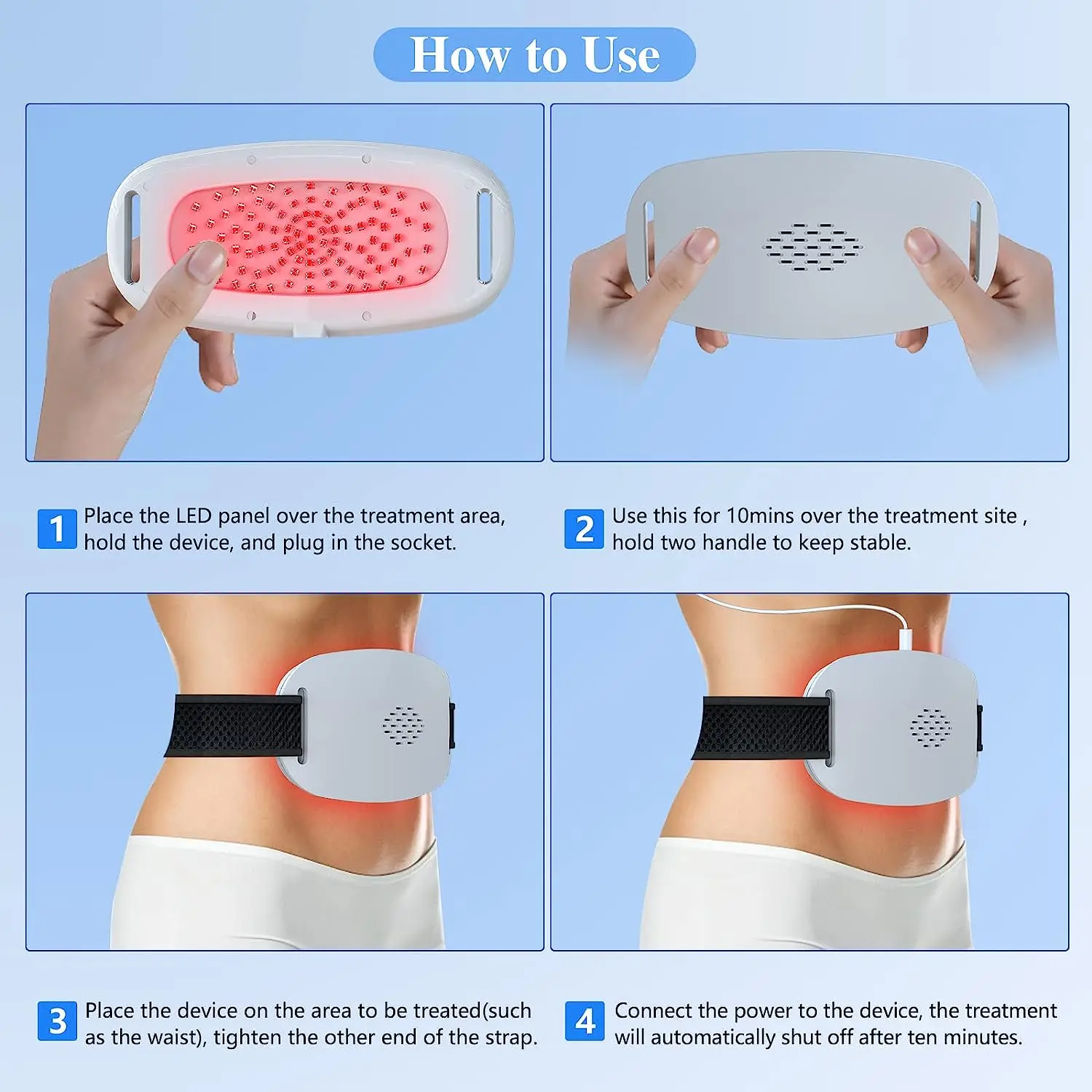 How to Use

1 Place the LED panel over the treatment area, hold the device, and plug in the socket.

2 Use this for 10mins over the treatment site , hold two handle to keep stable.

3 Place the device on the area to be treated(such as the waist), tighten the other end of the strap.

4 Connect the power to the device, the treatment will automatically shut off after ten minutes.