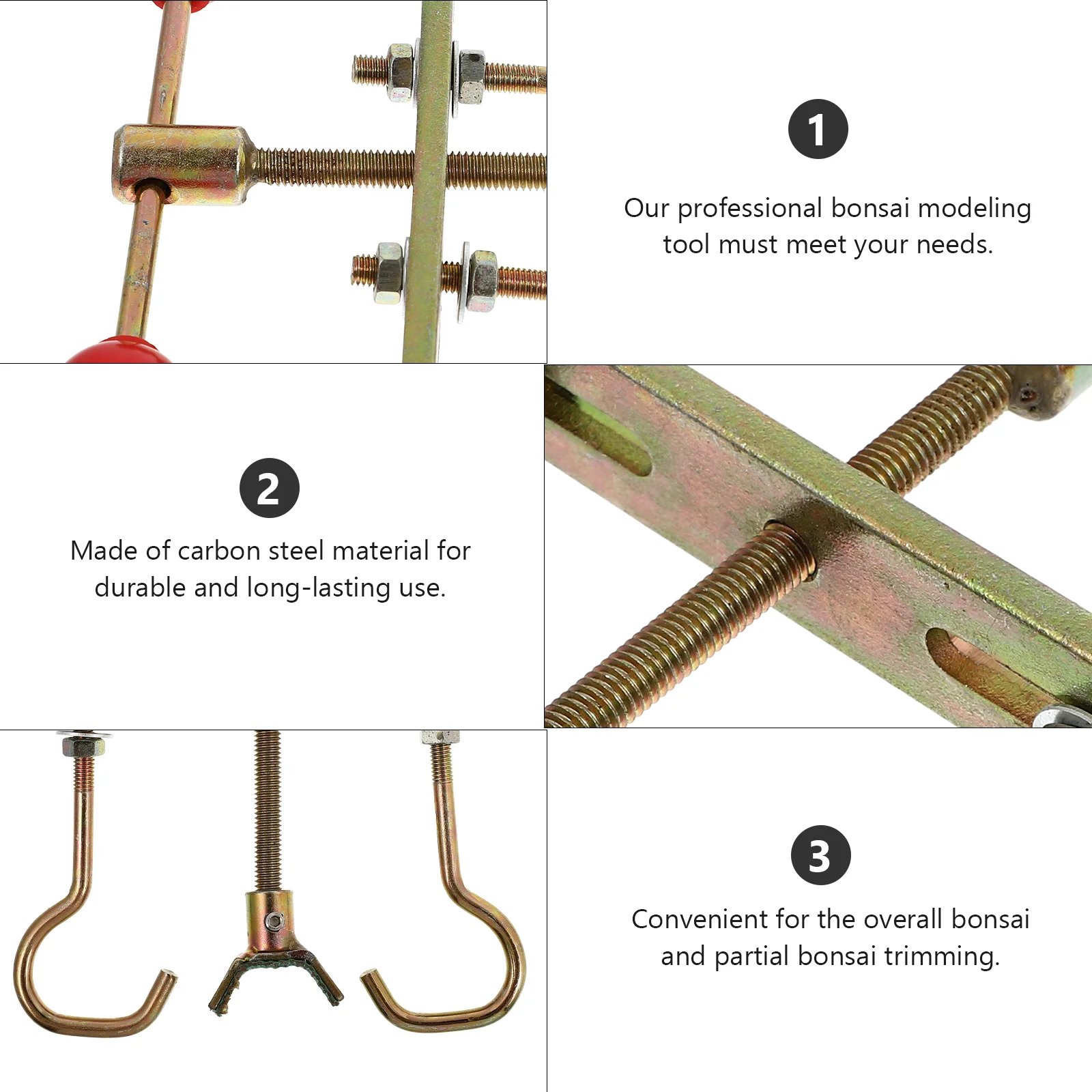 1

Our professional bonsai modeling tool must meet your needs.

2

Made of carbon steel material for durable and long-lasting use.

3

Convenient for the overall bonsai and partial bonsai trimming.