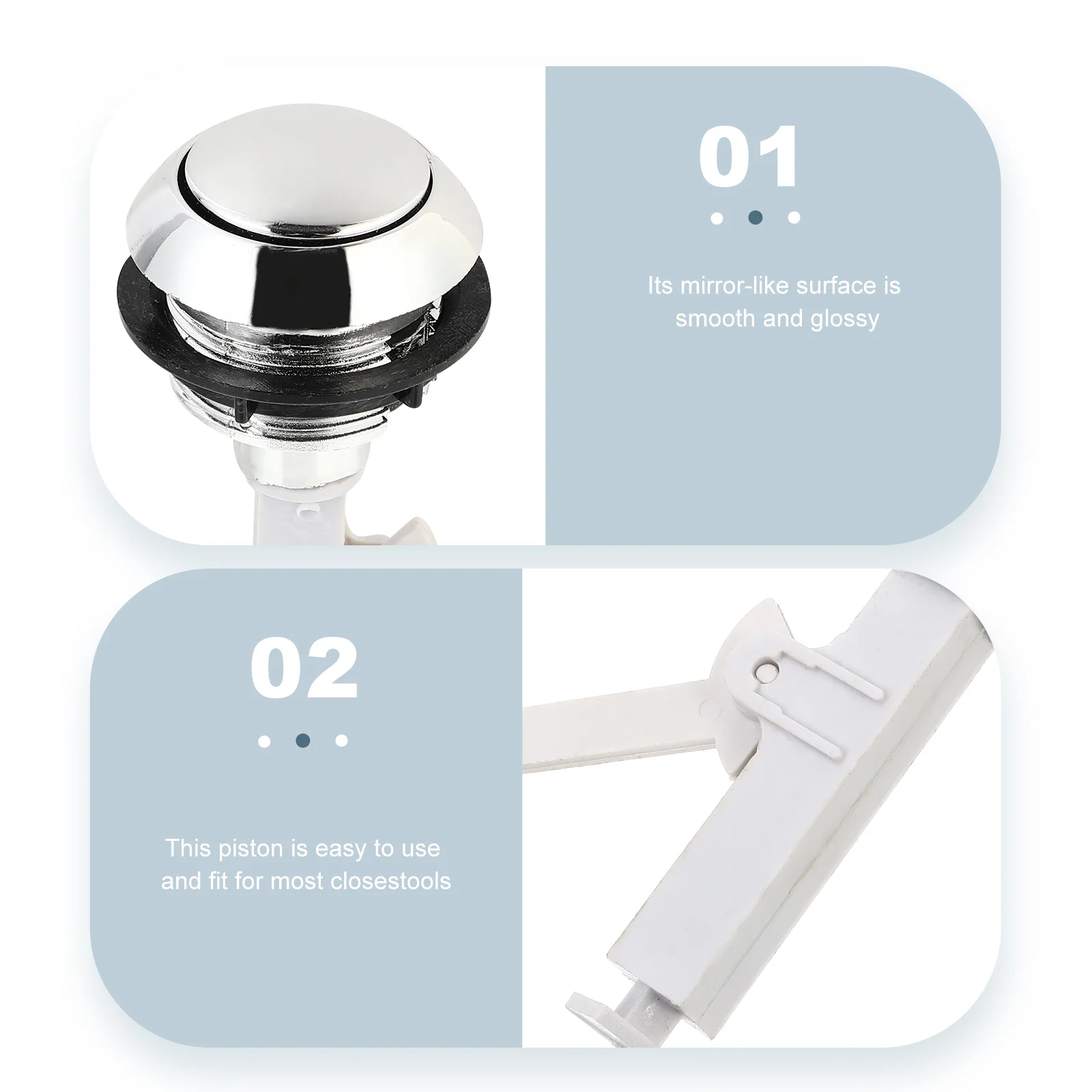 01

Its mirror-like surface is smooth and glossy

02

This piston is easy to use and fit for most closestools