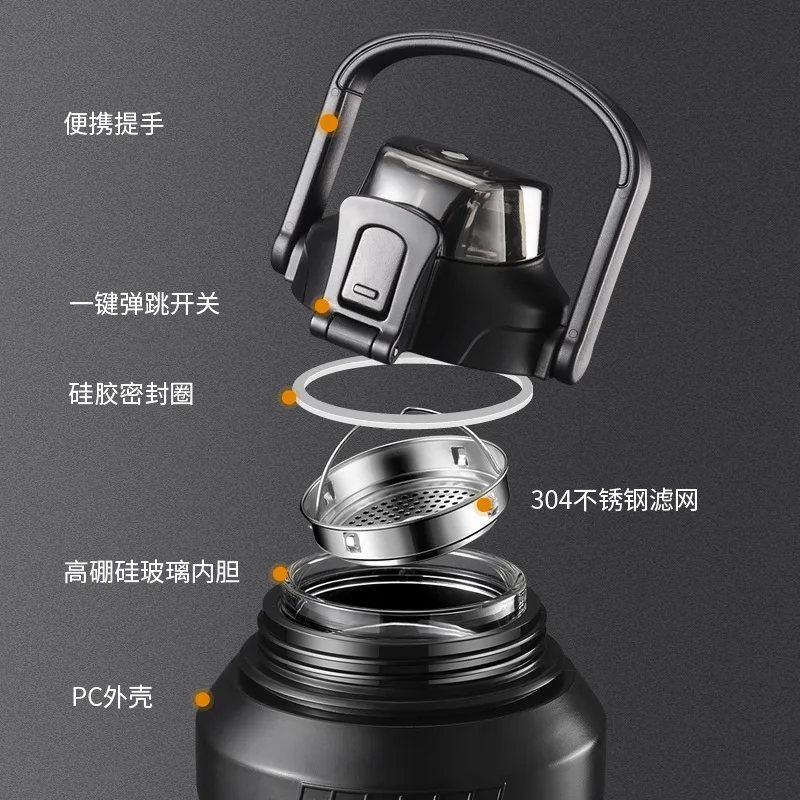 便携提手

一键弹跳开关

硅胶密封圈

304不锈钢滤网

高硼硅玻璃内胆

PC外壳