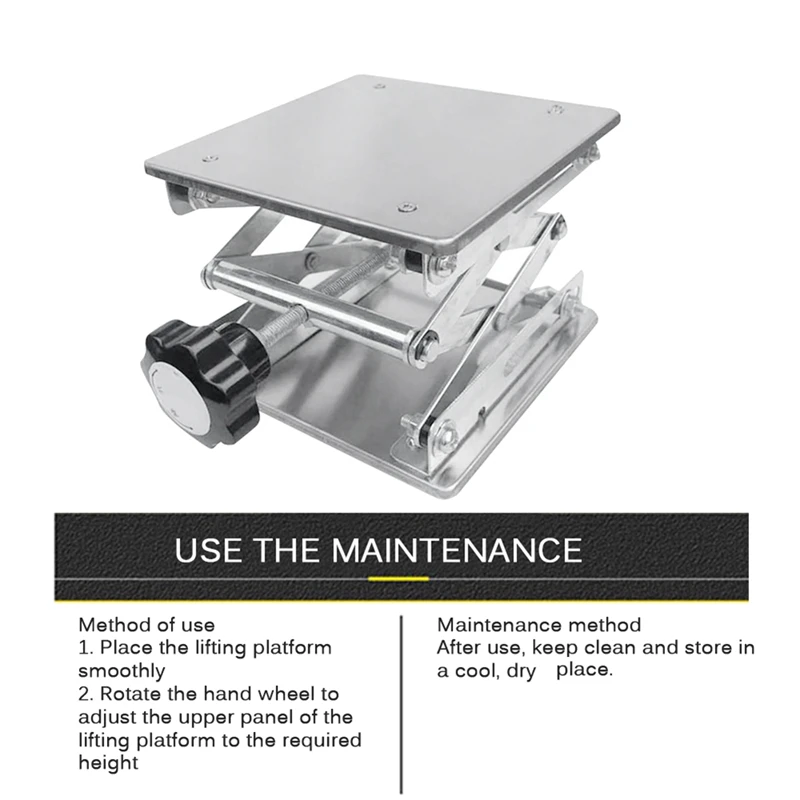 USE THE MAINTENANCE

Method of use
1. Place the lifting platform smoothly
2. Rotate the hand wheel to adjust the upper panel of the lifting platform to the required height

Maintenance method
After use, keep clean and store in a cool, dry place.