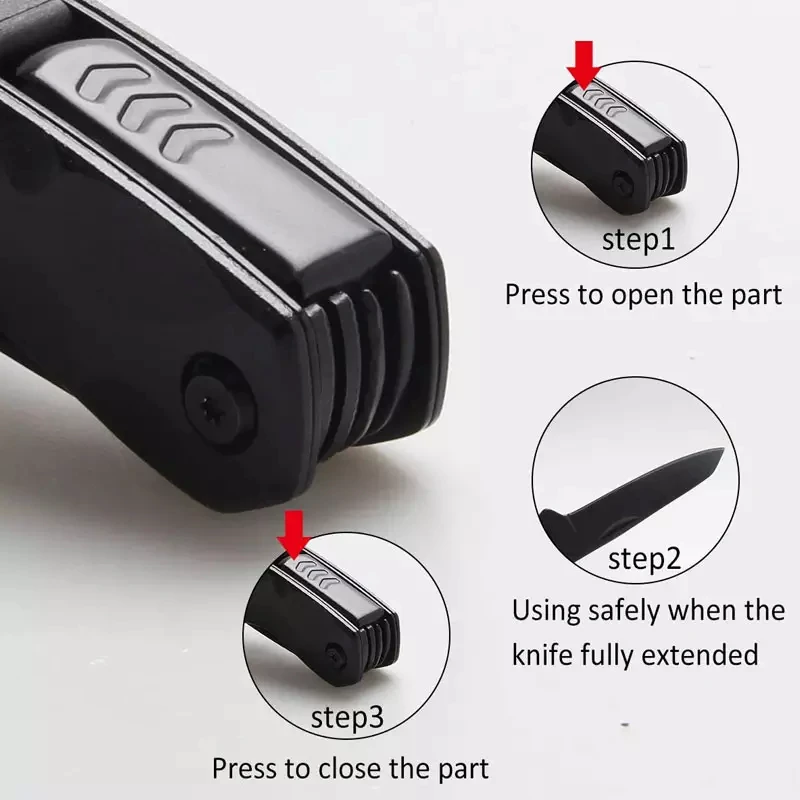 step1
Press to open the part

step2
Using safely when the knife fully extended

step3
Press to close the part