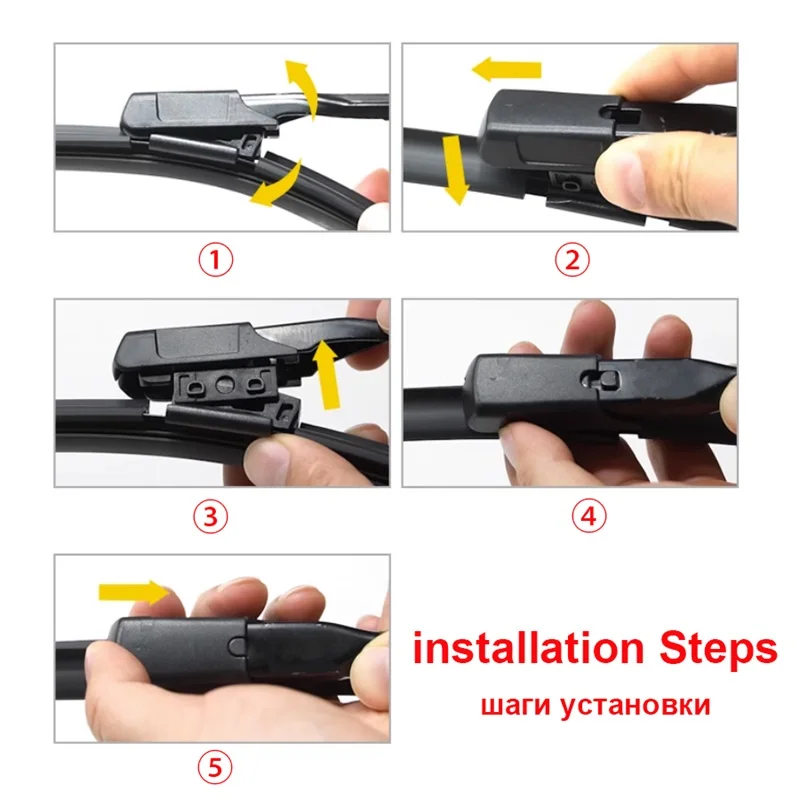 ①

②

③

④

⑤

installation Steps

шаги установки