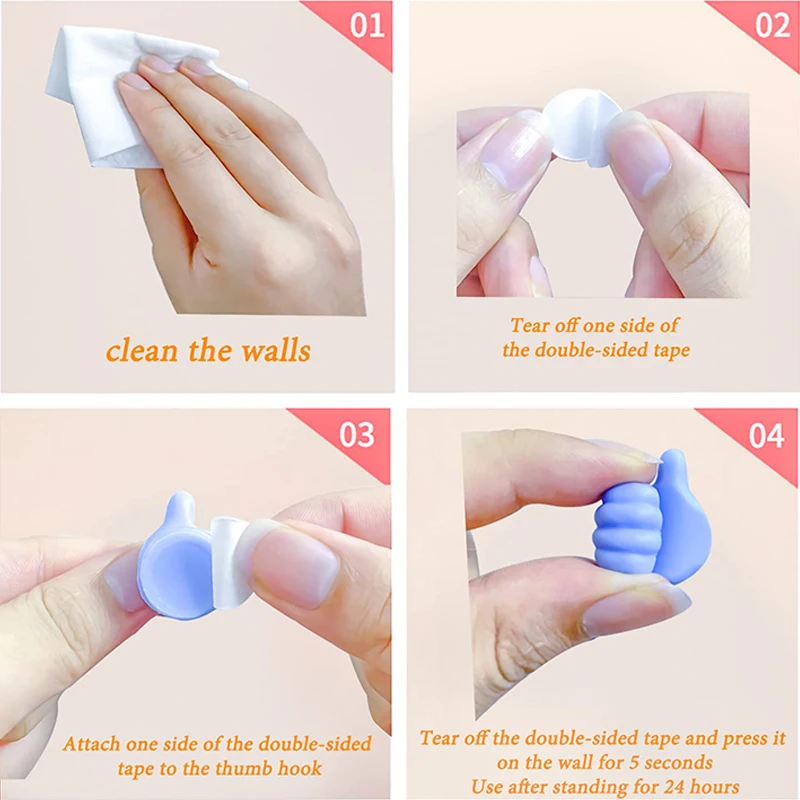 01

clean the walls

02

Tear off one side of the double-sided tape

03

Attach one side of the double-sided tape to the thumb hook

04

Tear off the double-sided tape and press it on the wall for 5 seconds
Use after standing for 24 hours