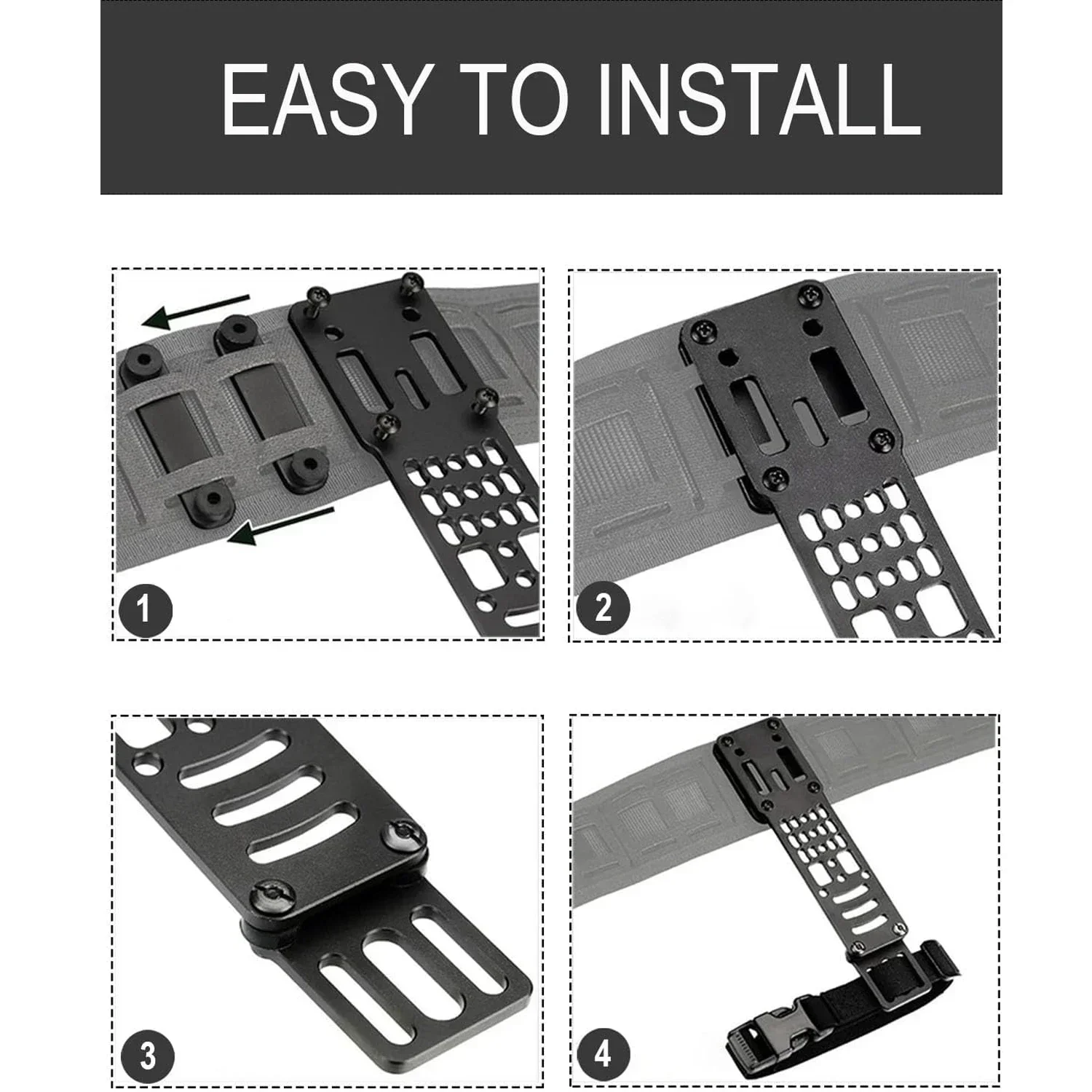 EASY TO INSTALL

1

2

3

4