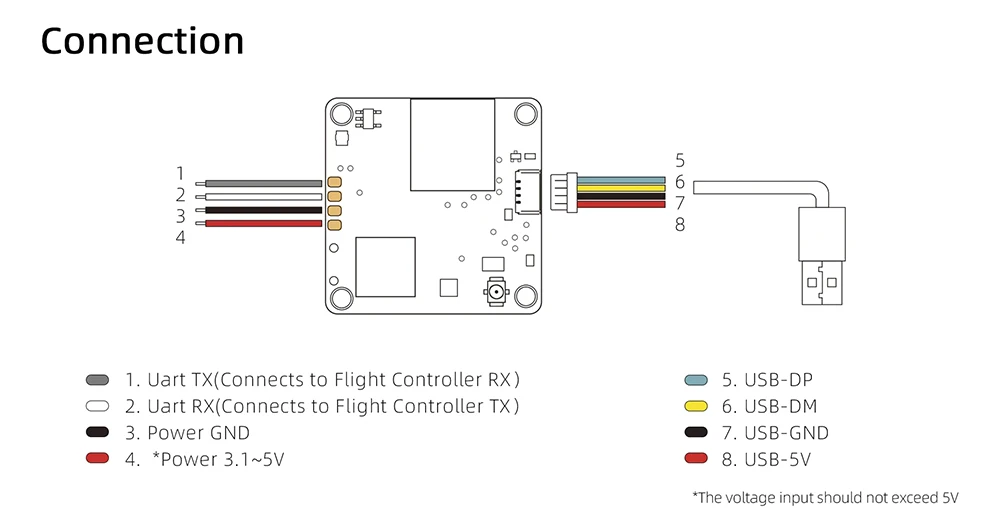 Connection

1
2
3
4

5
6
7
8

1. Uart TX(Connects to Flight Controller RX)
2. Uart RX(Connects to Flight Controller TX)
3. Power GND
4. *Power 3.1~5V

5. USB-DP
6. USB-DM
7. USB-GND
8. USB-5V

*The voltage input should not exceed 5V