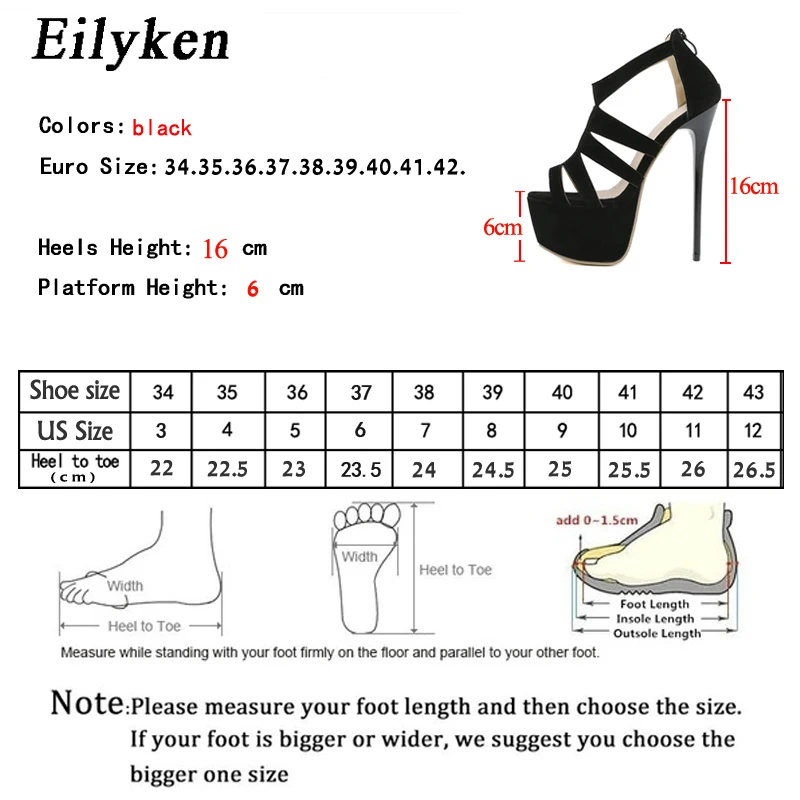 Eilyken

Colors: black

Euro Size: 34.35.36.37.38.39.40.41.42.

Heels Height: 16 cm

Platform Height: 6 cm

6cm

16cm

| Shoe size | 34 | 35 | 36 | 37 | 38 | 39 | 40 | 41 | 42 | 43 |
|---|---|---|---|---|---|---|---|---|---|---|
| US Size | 3 | 4 | 5 | 6 | 7 | 8 | 9 | 10 | 11 | 12 |
| Heel to toe (cm) | 22 | 22.5 | 23 | 23.5 | 24 | 24.5 | 25 | 25.5 | 26 | 26.5 |

Width

Heel to Toe

Width

Heel to Toe

add 0~1.5cm

Foot Length

Insole Length

Outsole Length

Measure while standing with your foot firmly on the floor and parallel to your other foot.

Note: Please measure your foot length and then choose the size. If your foot is bigger or wider, we suggest you choose the bigger one size