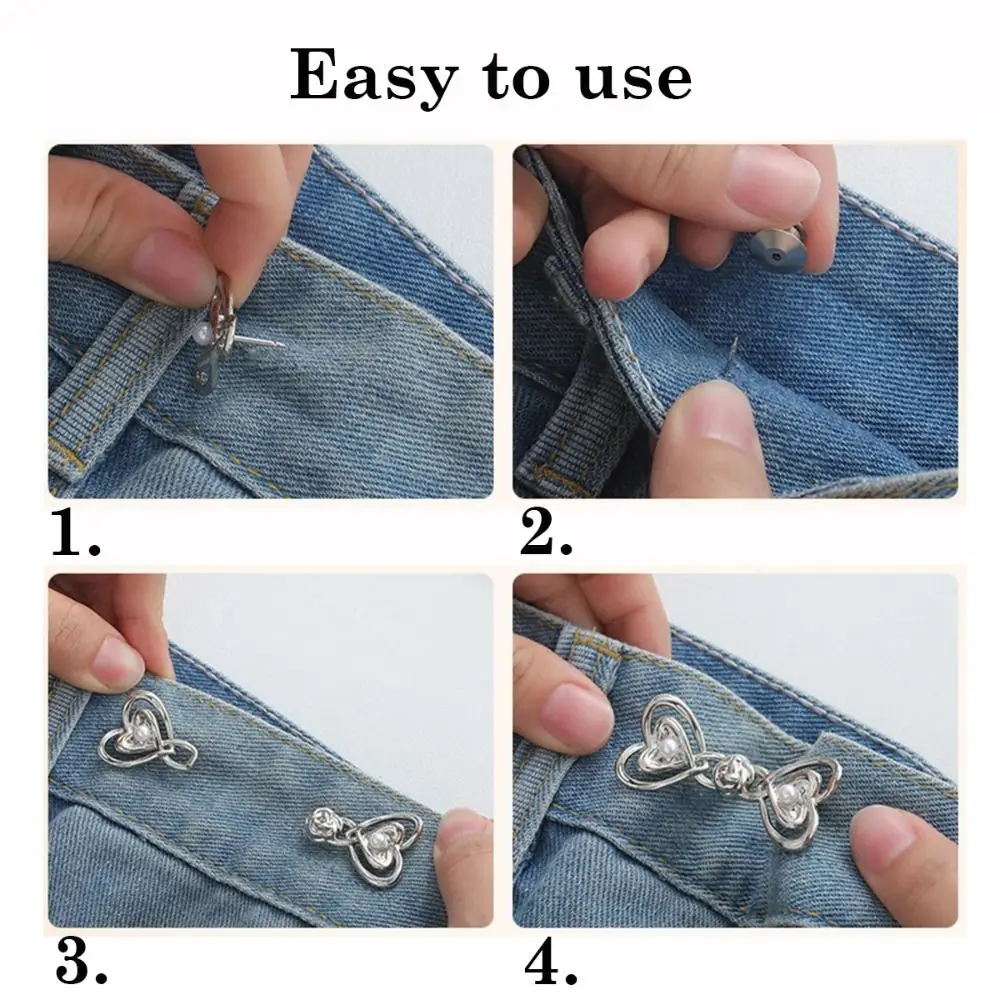 Easy to use

1.

2.

3.

4.