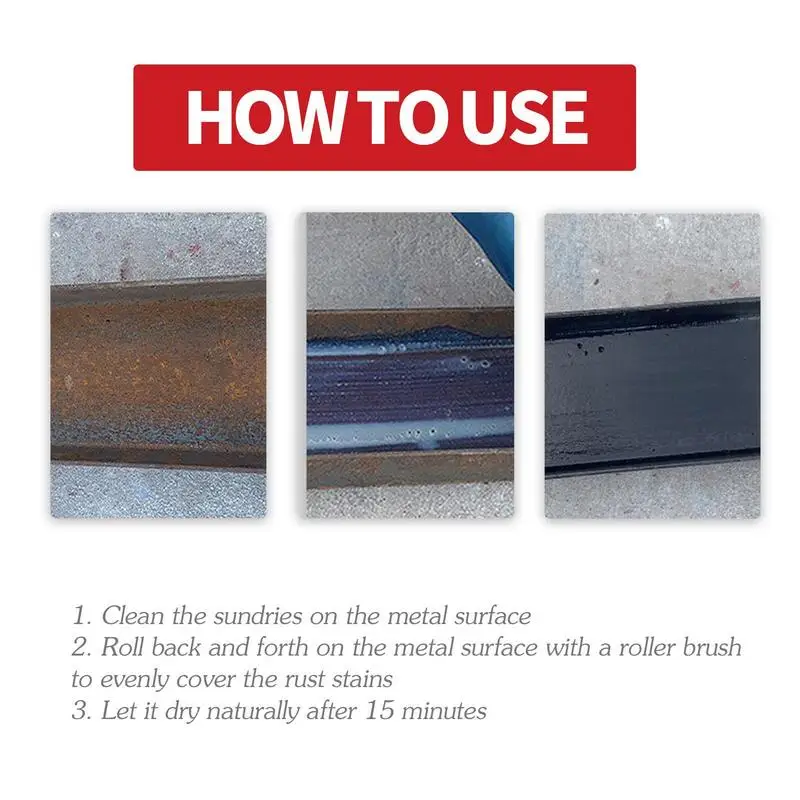 HOW TO USE

1. Clean the sundries on the metal surface
2. Roll back and forth on the metal surface with a roller brush to evenly cover the rust stains
3. Let it dry naturally after 15 minutes