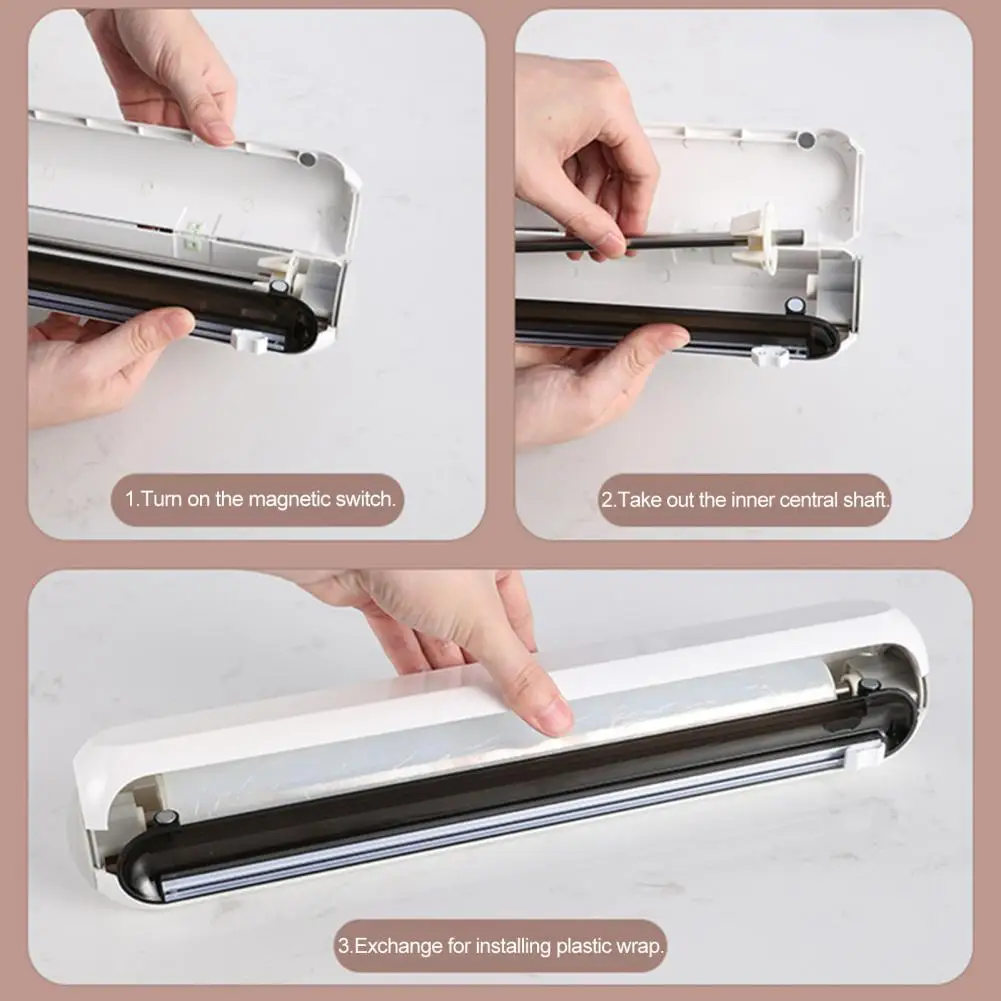 1.Turn on the magnetic switch.

2.Take out the inner central shaft.

3.Exchange for installing plastic wrap.