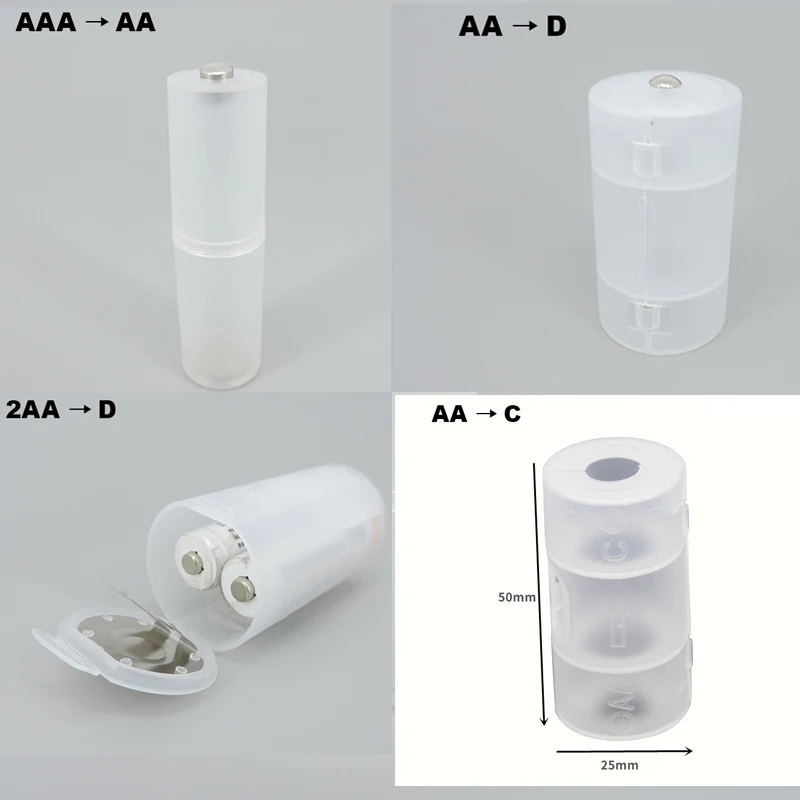 AAA → AA

AA → D

2AA → D

AA → C

50mm

25mm