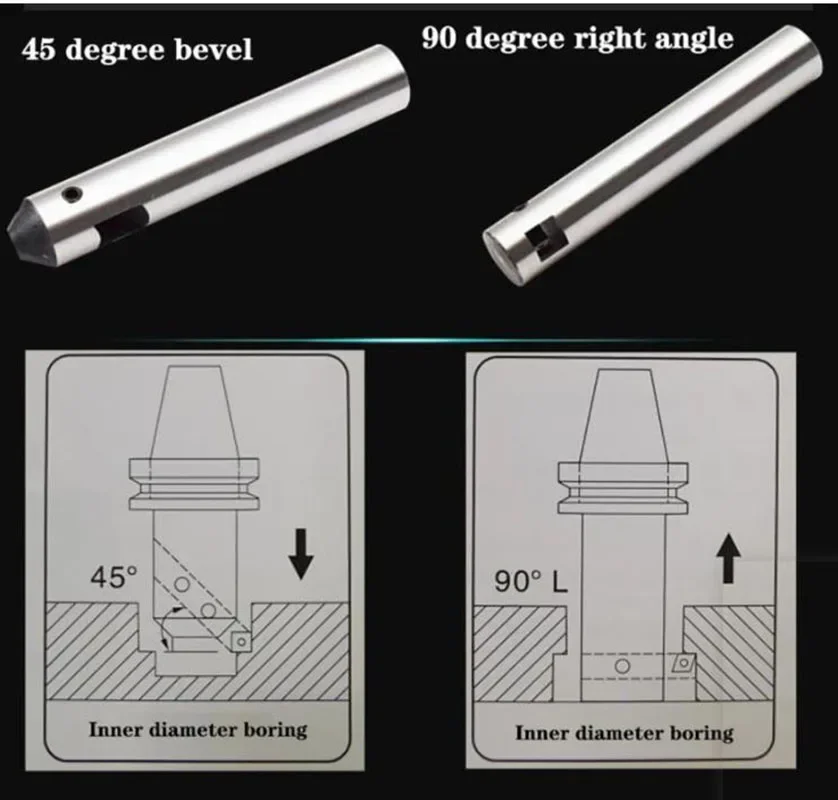 45 degree bevel

90 degree right angle

45°

Inner diameter boring

90° L

Inner diameter boring