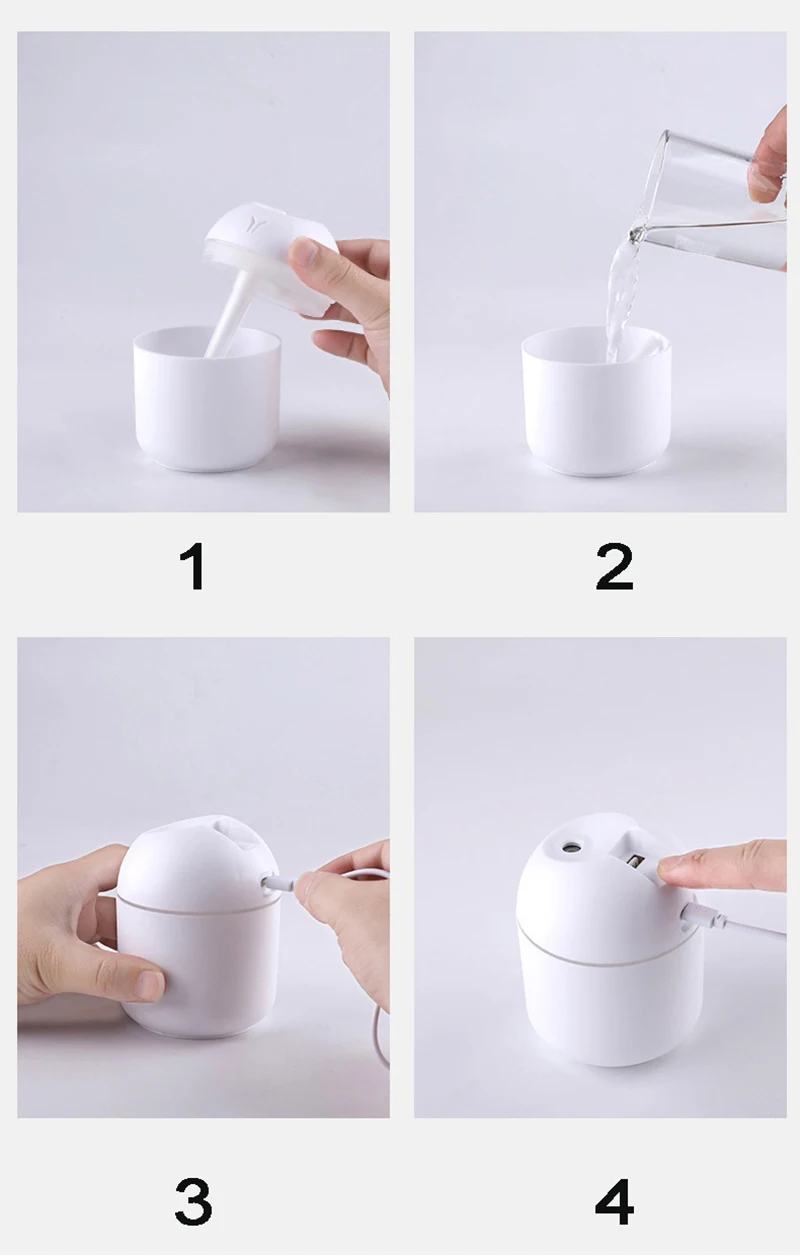 1

2

3

4