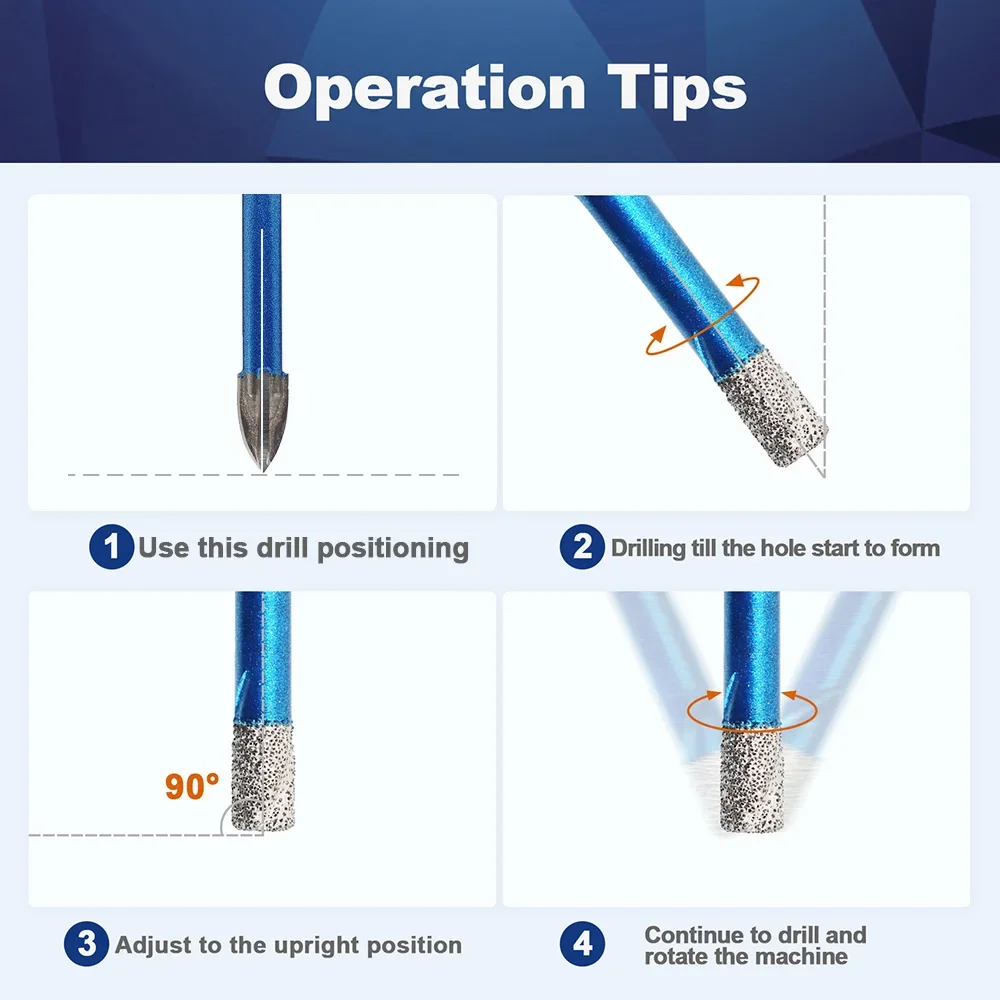 Operation Tips

1 Use this drill positioning

2 Drilling till the hole start to form

90°

3 Adjust to the upright position

4 Continue to drill and rotate the machine