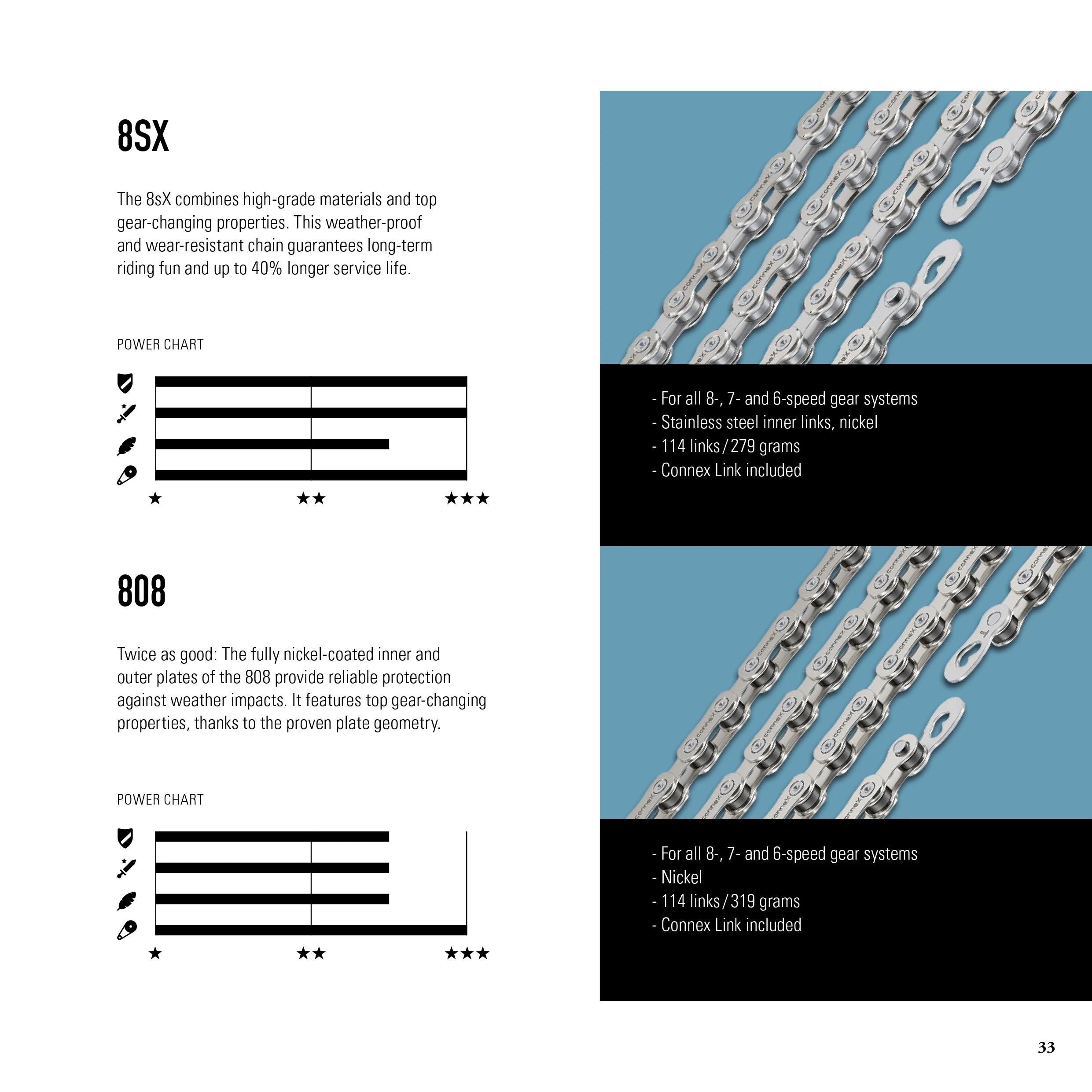 8SX

The 8sX combines high-grade materials and top gear-changing properties. This weather-proof and wear-resistant chain guarantees long-term riding fun and up to 40% longer service life.

POWER CHART

★ ★★ ★★★

- For all 8-, 7- and 6-speed gear systems
- Stainless steel inner links, nickel
- 114 links / 279 grams
- Connex Link included

808

Twice as good: The fully nickel-coated inner and outer plates of the 808 provide reliable protection against weather impacts. It features top gear-changing properties, thanks to the proven plate geometry.

POWER CHART

★ ★★ ★★★

- For all 8-, 7- and 6-speed gear systems
- Nickel
- 114 links / 319 grams
- Connex Link included

33