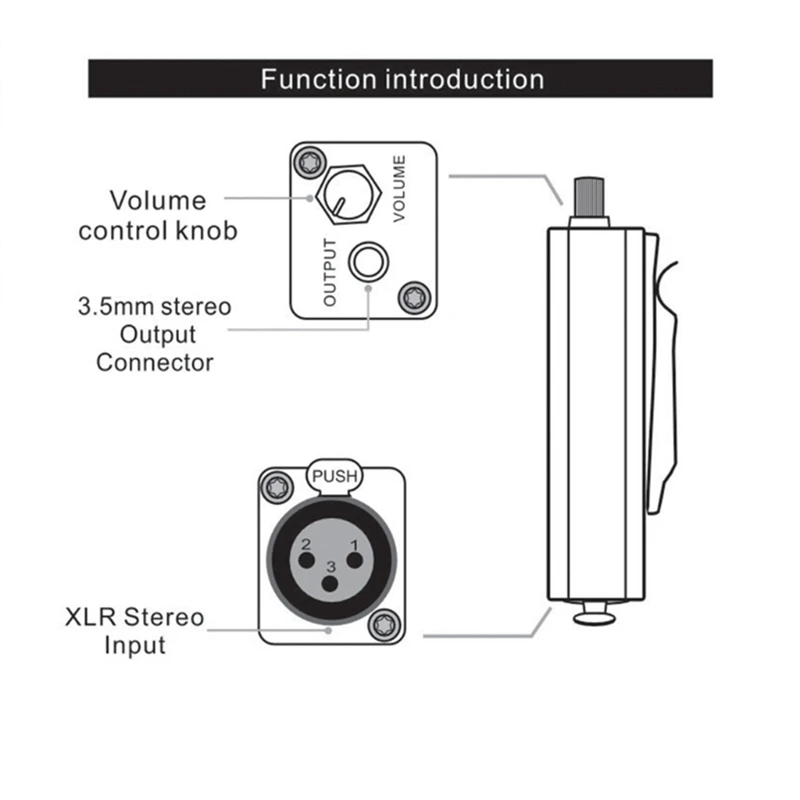 Function introduction

Volume control knob

VOLUME

OUTPUT

3.5mm stereo Output Connector

PUSH

2 1 3

XLR Stereo Input