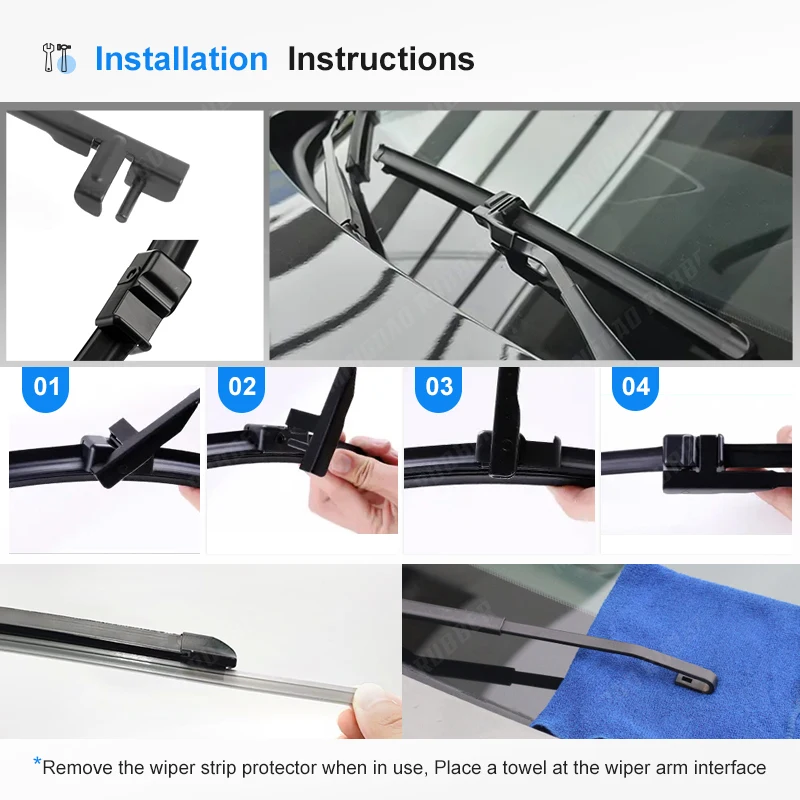 Installation Instructions

01

02

03

04

*Remove the wiper strip protector when in use, Place a towel at the wiper arm interface