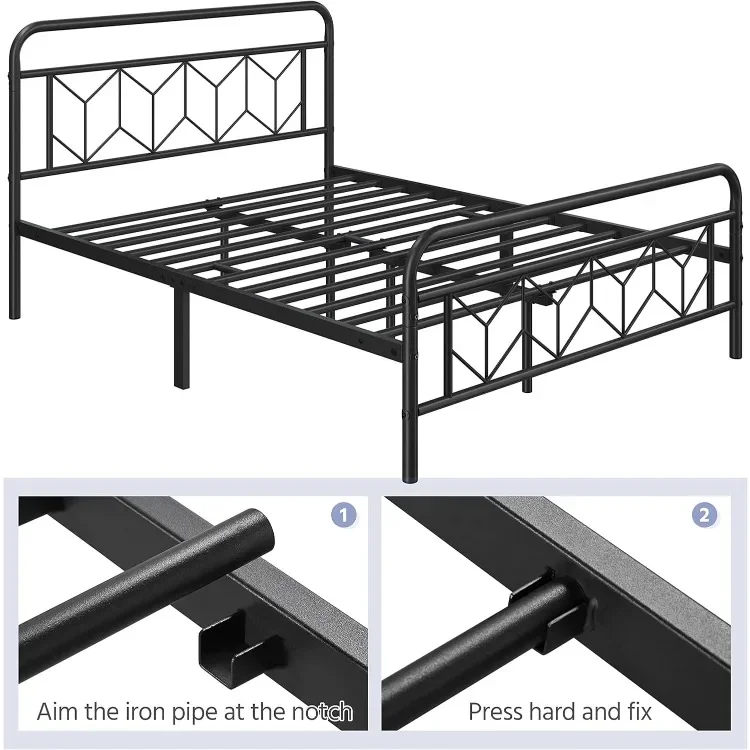 1

Aim the iron pipe at the notch

2

Press hard and fix