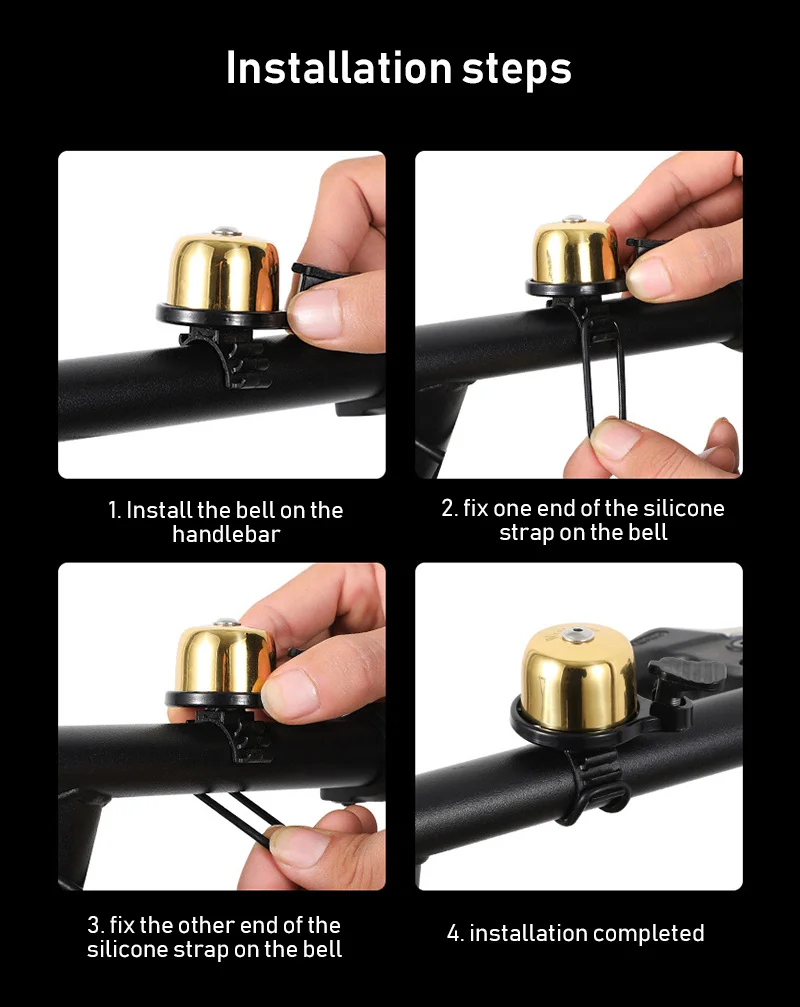 Installation steps

1. Install the bell on the handlebar

2. fix one end of the silicone strap on the bell

3. fix the other end of the silicone strap on the bell

4. installation completed