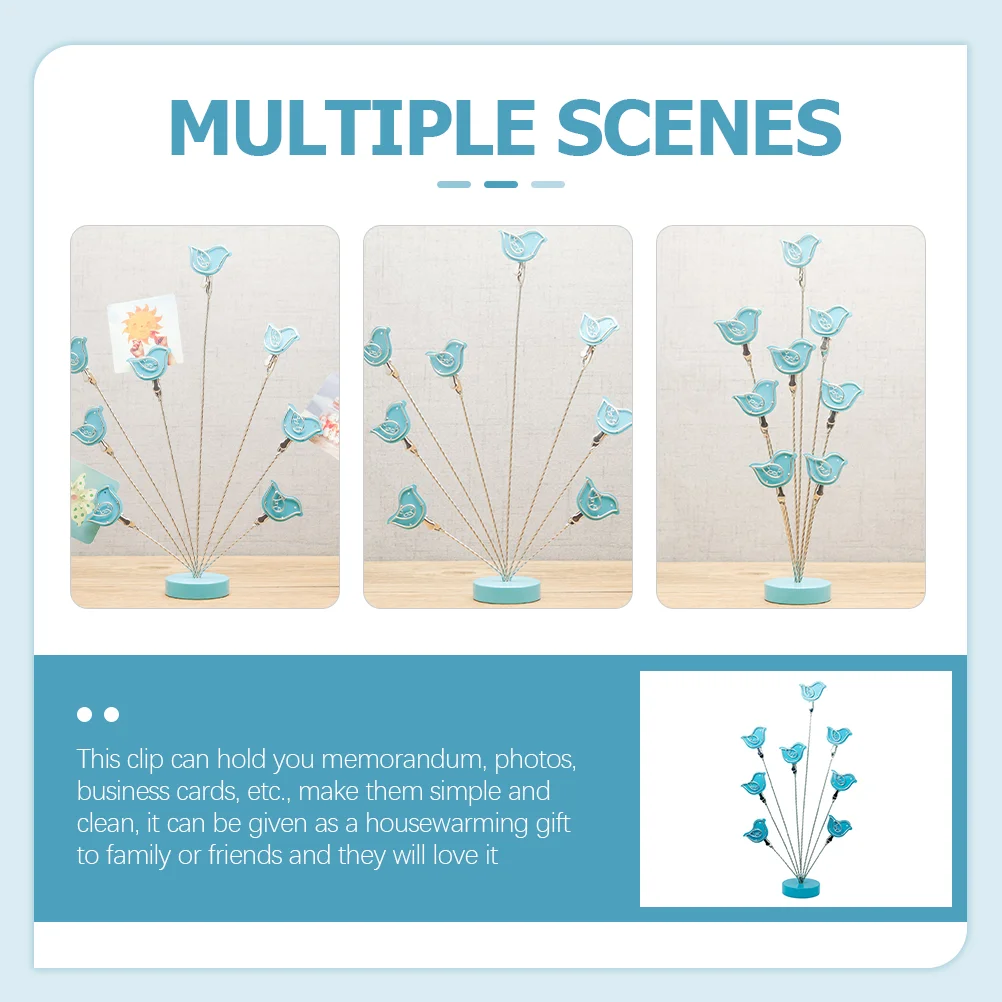 MULTIPLE SCENES

This clip can hold you memorandum, photos, business cards, etc., make them simple and clean, it can be given as a housewarming gift to family or friends and they will love it