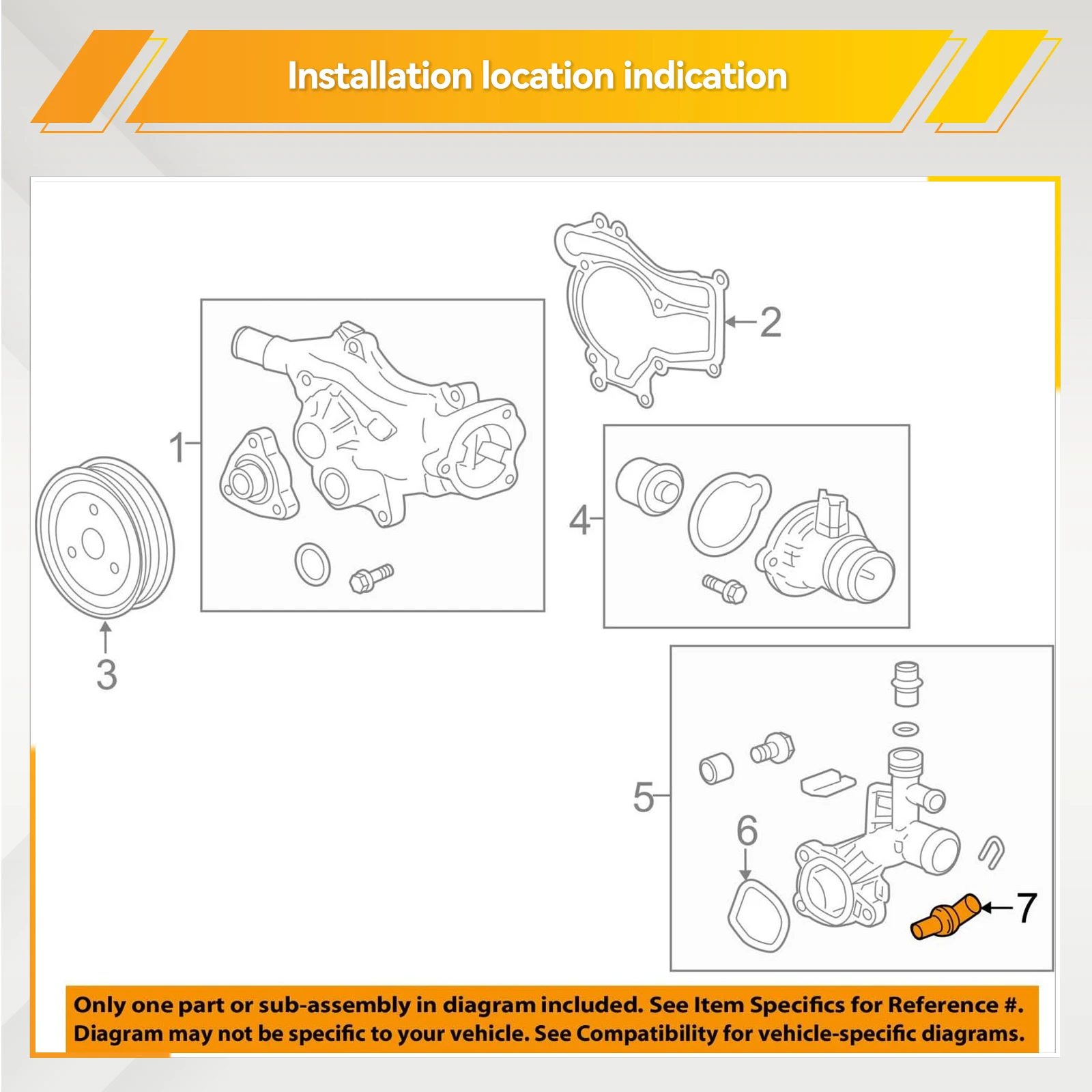 Installation location indication

2

1

4

3

5

6

7

Only one part or sub-assembly in diagram included. See Item Specifics for Reference #.
Diagram may not be specific to your vehicle. See Compatibility for vehicle-specific diagrams.