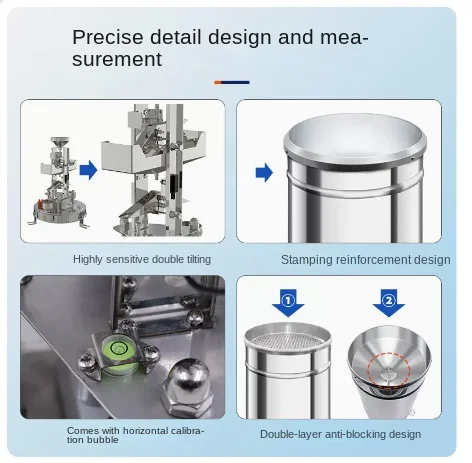 Precise detail design and measurement

Highly sensitive double tilting

Stamping reinforcement design

①

②

Comes with horizontal calibration bubble

Double-layer anti-blocking design