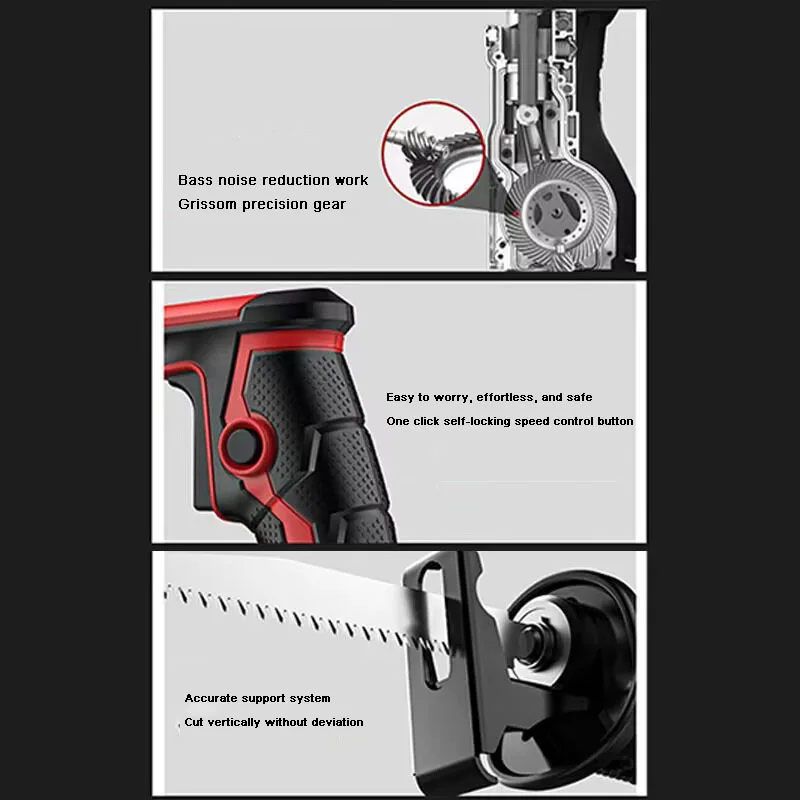 Bass noise reduction work
Grissom precision gear

Easy to worry, effortless, and safe
One click self-locking speed control button

Accurate support system
Cut vertically without deviation