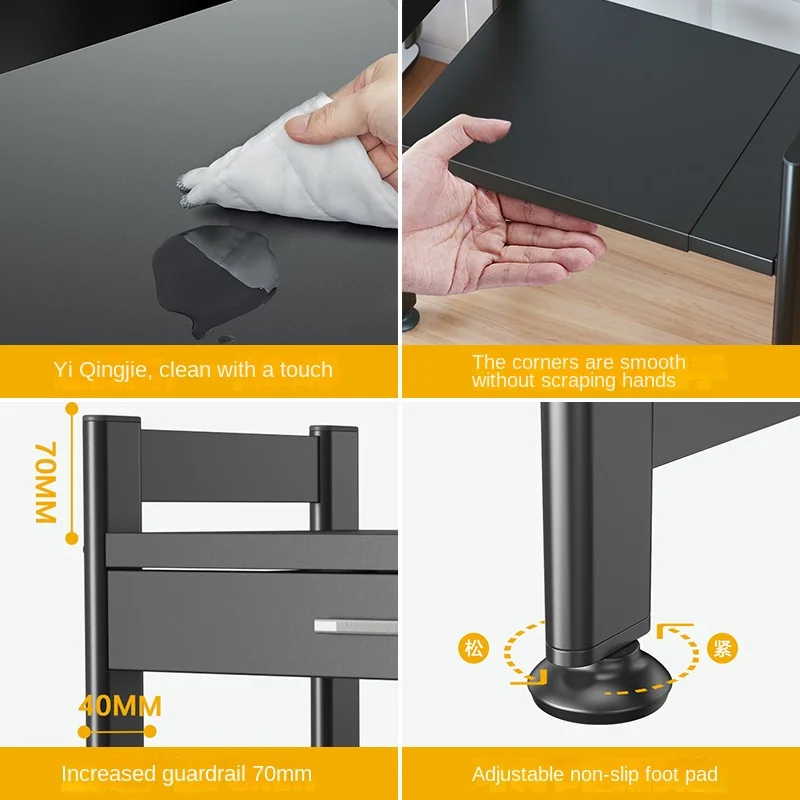 Yi Qingjie, clean with a touch

The corners are smooth without scraping hands

70MM

40MM

Increased guardrail 70mm

松

紧

Adjustable non-slip foot pad