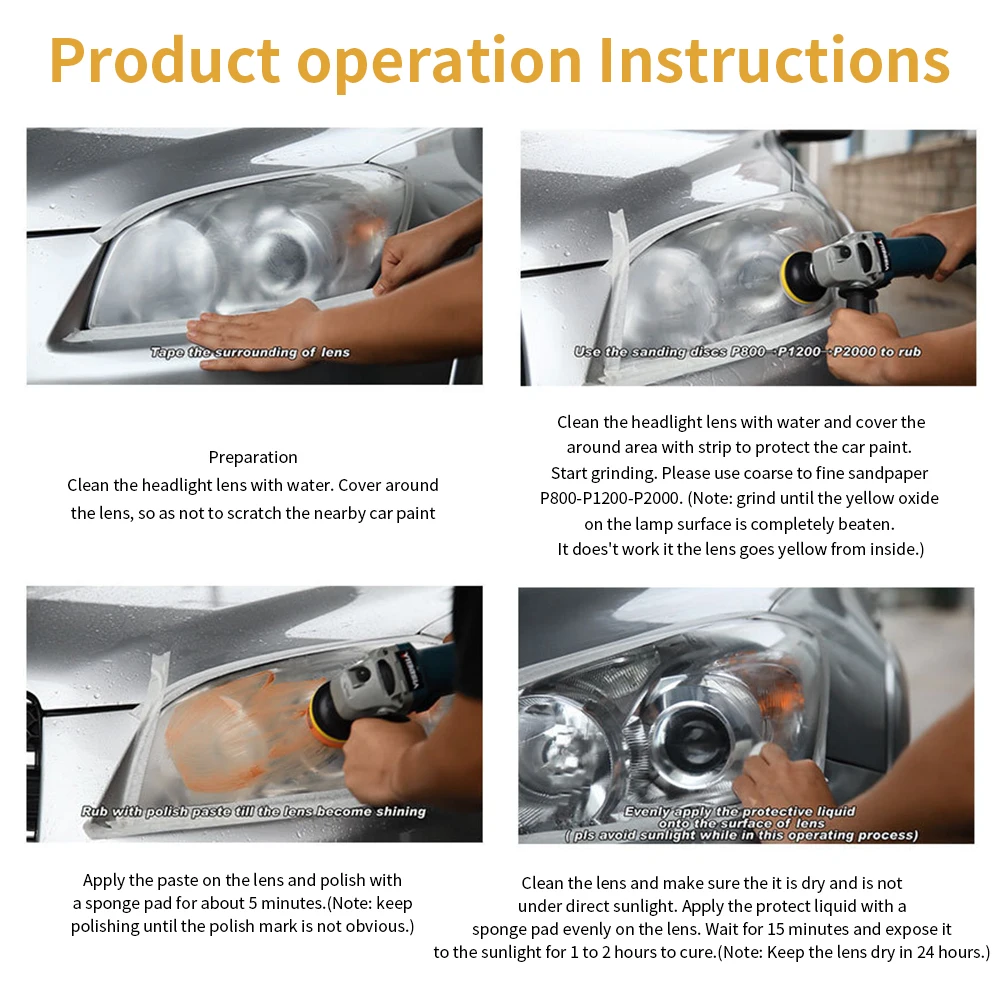 Product operation Instructions

Tape the surrounding of lens

Preparation
Clean the headlight lens with water. Cover around the lens, so as not to scratch the nearby car paint

Use the sanding discs P800 - P1200 - P2000 to rub

Clean the headlight lens with water and cover the around area with strip to protect the car paint. Start grinding. Please use coarse to fine sandpaper P800-P1200-P2000. (Note: grind until the yellow oxide on the lamp surface is completely beaten. It does't work it the lens goes yellow from inside.)

Rub with polish paste till the lens become shining

Apply the paste on the lens and polish with a sponge pad for about 5 minutes.(Note: keep polishing until the polish mark is not obvious.)

Evenly apply the protective liquid onto the surface of lens
( pls avoid sunlight while in this operating process)

Clean the lens and make sure the it is dry and is not under direct sunlight. Apply the protect liquid with a sponge pad evenly on the lens. Wait for 15 minutes and expose it to the sunlight for 1 to 2 hours to cure.(Note: Keep the lens dry in 24 hours.)