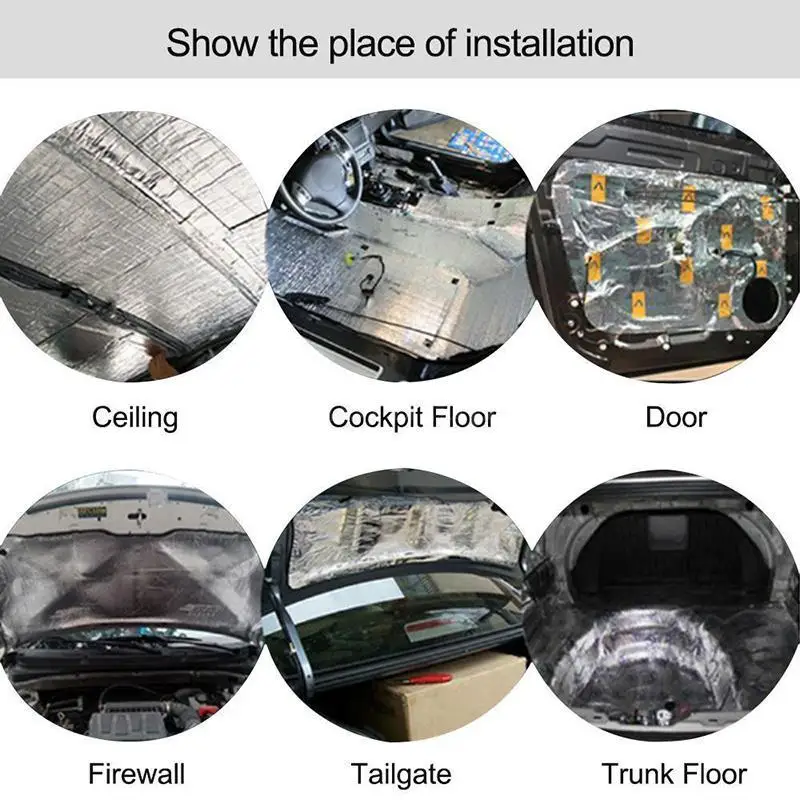 Show the place of installation

Ceiling

Cockpit Floor

Door

Firewall

Tailgate

Trunk Floor