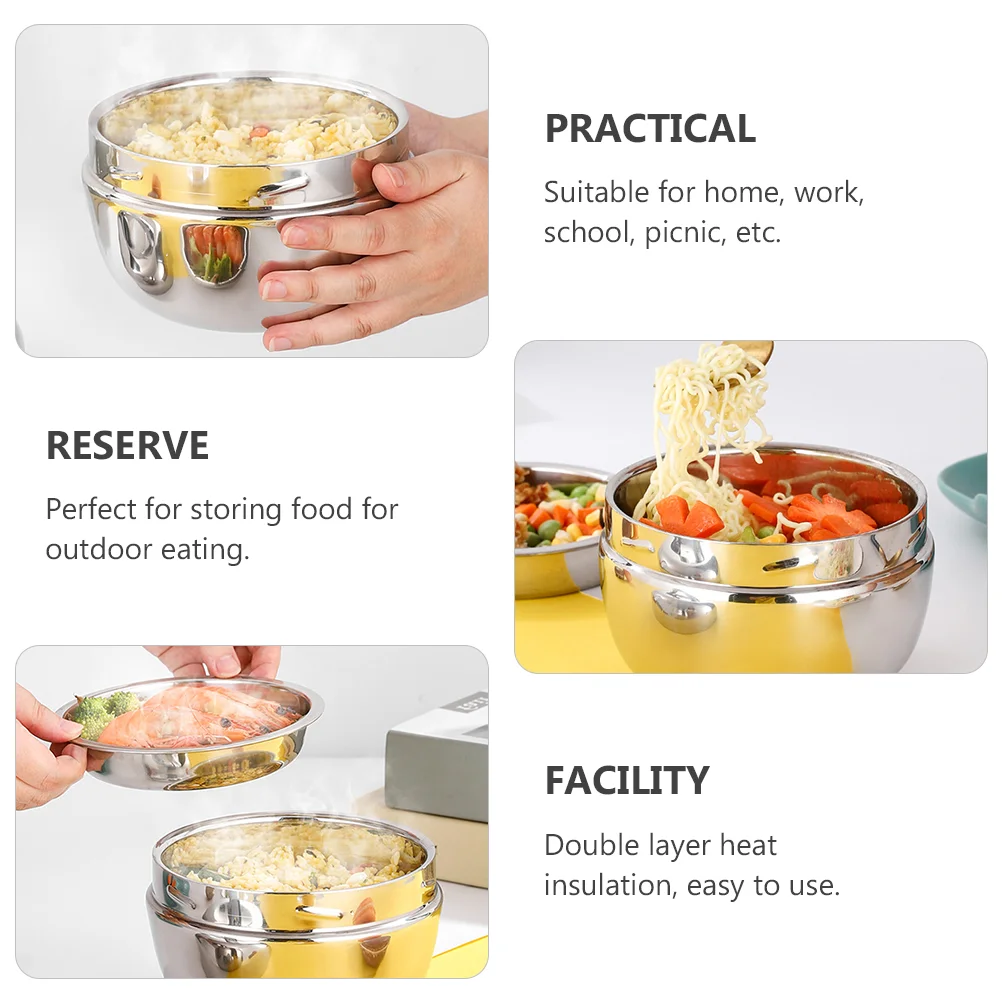 PRACTICAL

Suitable for home, work, school, picnic, etc.

RESERVE

Perfect for storing food for outdoor eating.

FACILITY

Double layer heat insulation, easy to use.