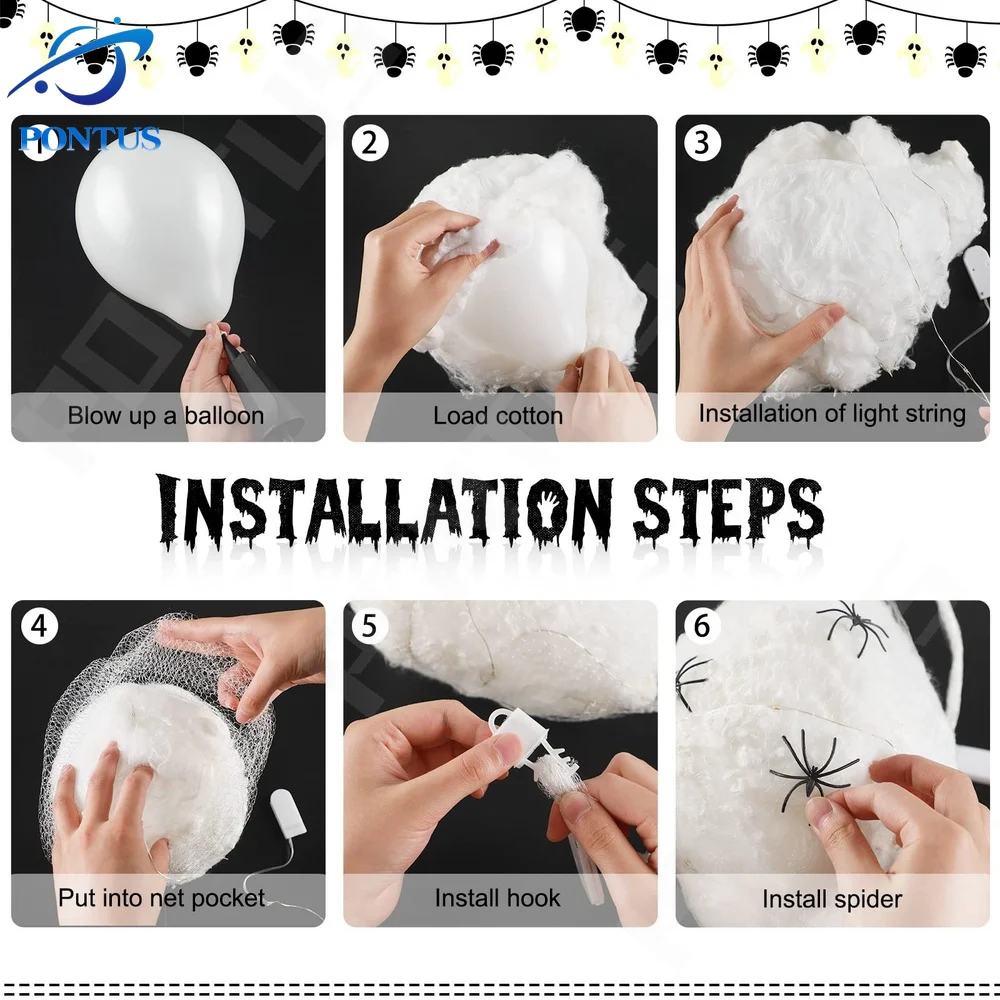 PONTUS

1
Blow up a balloon

2
Load cotton

3
Installation of light string

INSTALLATION STEPS

4
Put into net pocket

5
Install hook

6
Install spider