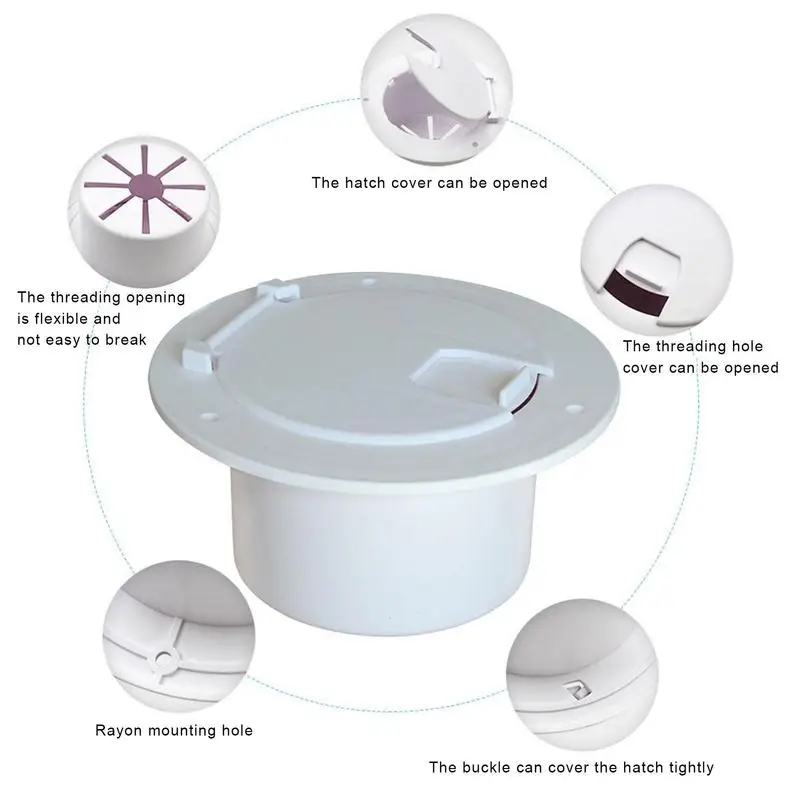 The hatch cover can be opened

The threading opening is flexible and not easy to break

The threading hole cover can be opened

Rayon mounting hole

The buckle can cover the hatch tightly