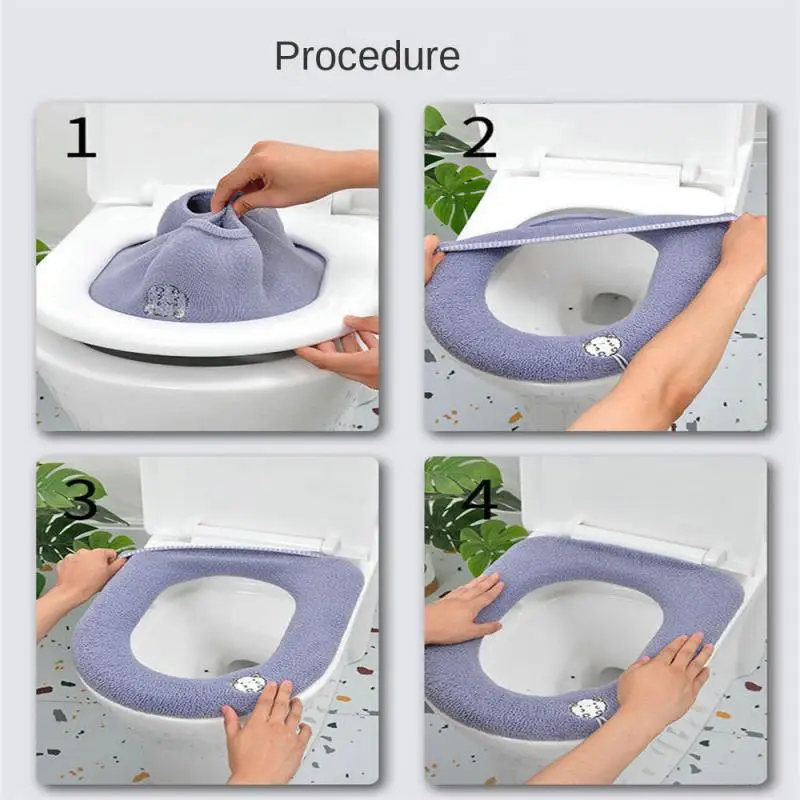 Procedure

1

2

3

4